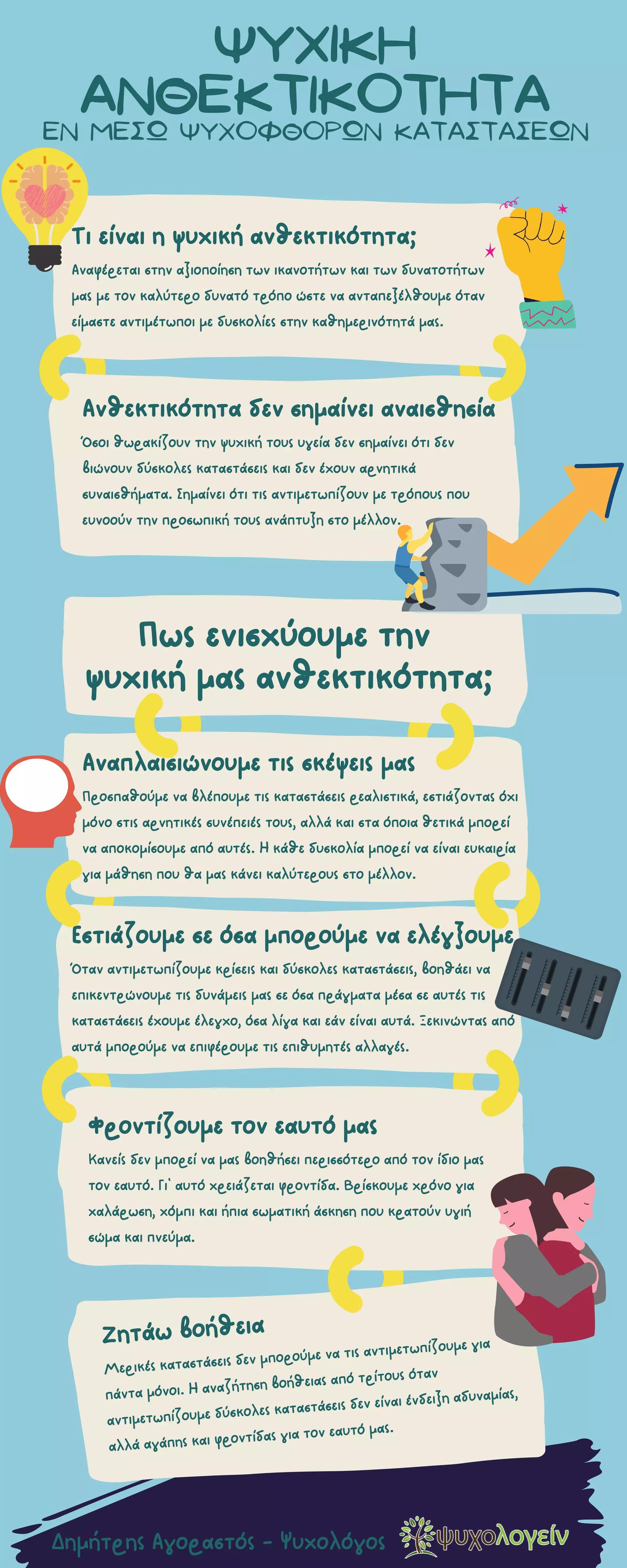 ΨΥΧΙΚΗ ΑΝΘΕΚΤΙΚΟΤΗΤΑ
ΕΝ ΜΕΣΩ ΨΥΧΟΦΘΟΡΩΝ ΚΑΤΑΣΤΑΣΕΩΝ

Τι είναι η ψυχική ανθεκτικότητα;

Αναφέρεται στην αξιοποίηση των ικανοτήτων και των δυνατοτήτων μας με τον καλύτερο δυνατό τρόπο ώστε να ανταπεξέλθουμε όταν είμαστε αντιμέτωποι με δυσκολίες στην καθημερινότητά μας.

Ανθεκτικότητα δεν σημαίνει αναισθησία

Όσοι θωρακίζουν την ψυχική τους υγεία δεν σημαίνει ότι δεν βιώνουν δύσκολες καταστάσεις και δεν έχουν αρνητικά συναισθήματα. Σημαίνει ότι τις αντιμετωπίζουν με τρόπους που ευνοούν την προσωπική τους ανάπτυξη στο μέλλον.

Πως ενισχύουμε την ψυχική μας ανθεκτικότητα;

Αναπλαισιώνουμε τις σκέψεις μας

Προσπαθούμε να βλέπουμε τις καταστάσεις ρεαλιστικά, εστιάζοντας όχι μόνο στις αρνητικές συνέπειές τους, αλλά και στα όποια θετικά μπορεί να αποκομίσουμε από αυτές. Η κάθε δυσκολία μπορεί να είναι ευκαιρία για μάθηση που θα μας κάνει καλύτερους στο μέλλον.

Εστιάζουμε σε όσα μπορούμε να ελέγξουμε

Όταν αντιμετωπίζουμε κρίσεις και δύσκολες καταστάσεις, βοηθάει να επικεντρώνουμε τις δυνάμεις μας σε όσα πράγματα μέσα σε αυτές τις καταστάσεις έχουμε έλεγχο, όσα λίγα και εάν είναι αυτά. Ξεκινώντας από αυτά μπορούμε να επιφέρουμε τις επιθυμητές αλλαγές.

Φροντίζουμε τον εαυτό μας

Κανείς δεν μπορεί να μας βοηθήσει περισσότερο από τον ίδιο μας τον εαυτό. Γι' αυτό χρειάζεται φροντίδα. Βρίσκουμε χρόνο για χαλάρωση, χόμπι και ήπια σωματική άσκηση που κρατούν υγιή σώμα και πνεύμα.

Ζητάω βοήθεια

Μερικές καταστάσεις δεν μπορούμε να τις αντιμετωπίζουμε για πάντα μόνοι. Η αναζήτηση βοήθειας από τρίτους όταν αντιμετωπίζουμε δύσκολες καταστάσεις δεν είναι ένδειξη αδυναμίας, αλλά αγάπης και φροντίδας για τον εαυτό μας.

Δημήτρης Αγοραστός - Ψυχολόγος
ψυχολογείν