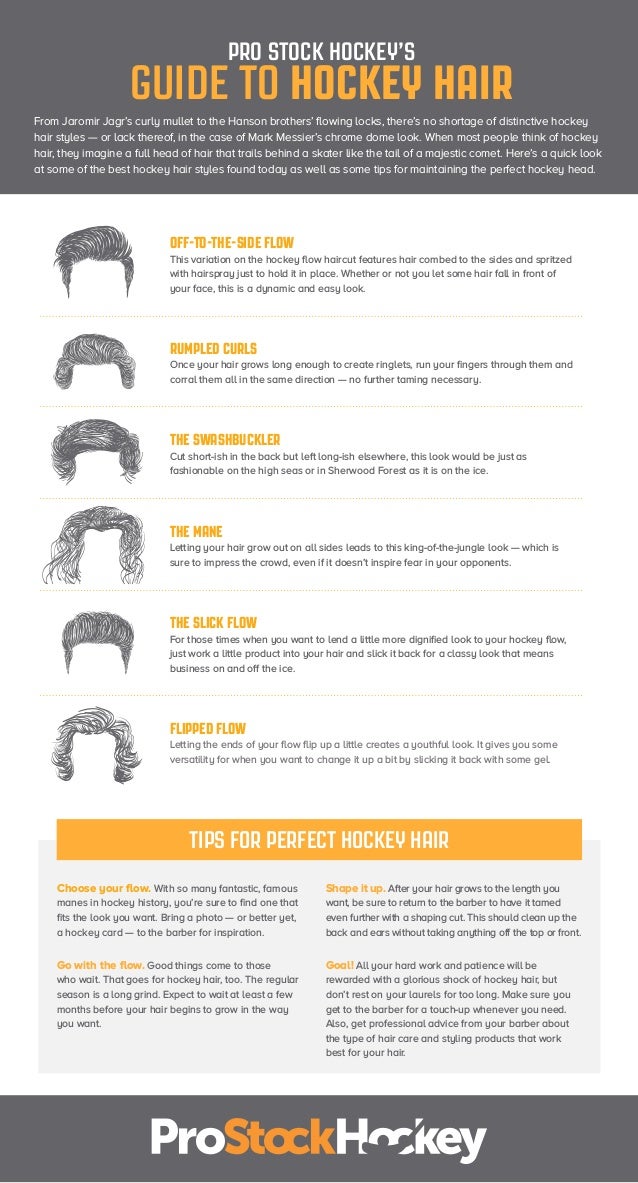 PRO STOCK HOCKEY'S
GUIDE TO HOCKEY HAIR

From Jaromir Jagr's curly mullet to the Hanson brothers' flowing locks, there's no shortage of distinctive hockey hair styles — or lack thereof, in the case of Mark Messier's chrome dome look. When most people think of hockey hair, they imagine a full head of hair that trails behind a skater like the tail of a majestic comet. Here's a quick look at some of the best hockey hair styles found today as well as some tips for maintaining the perfect hockey head.

OFF-TO-THE-SIDE FLOW
This variation on the hockey flow haircut features hair combed to the sides and spritzed with hairspray just to hold it in place. Whether or not you let some hair fall in front of your face, this is a dynamic and easy look.

RUMPLED CURLS
Once your hair grows long enough to create ringlets, run your fingers through them and corral them all in the same direction — no further taming necessary.

THE SWASHBUCKLER
Cut short-ish in the back but left long-ish elsewhere, this look would be just as fashionable on the high seas or in Sherwood Forest as it is on the ice.

THE MANE
Letting your hair grow out on all sides leads to this king-of-the-jungle look — which is sure to impress the crowd, even if it doesn't inspire fear in your opponents.

THE SLICK FLOW
For those times when you want to lend a little more dignified look to your hockey flow, just work a little product into your hair and slick it back for a classy look that means business on and off the ice.

FLIPPED FLOW
Letting the ends of your flow flip up a little creates a youthful look. It gives you some versatility for when you want to change it up a bit by slicking it back with some gel.

TIPS FOR PERFECT HOCKEY HAIR

Choose your flow. With so many fantastic, famous manes in hockey history, you're sure to find one that fits the look you want. Bring a photo — or better yet, a hockey card — to the barber for inspiration.

Go with the flow. Good things come to those who wait. That goes for hockey hair, too. The regular season is a long grind. Expect to wait at least a few months before your hair begins to grow in the way you want.

Shape it up. After your hair grows to the length you want, be sure to return to the barber to have it tamed even further with a shaping cut. This should clean up the back and ears without taking anything off the top or front.

Goal! All your hard work and patience will be rewarded with a glorious shock of hockey hair, but don't rest on your laurels for too long. Make sure you get to the barber for a touch-up whenever you need. Also, get professional advice from your barber about the type of hair care and styling products that work best for your hair.

ProStockHockey