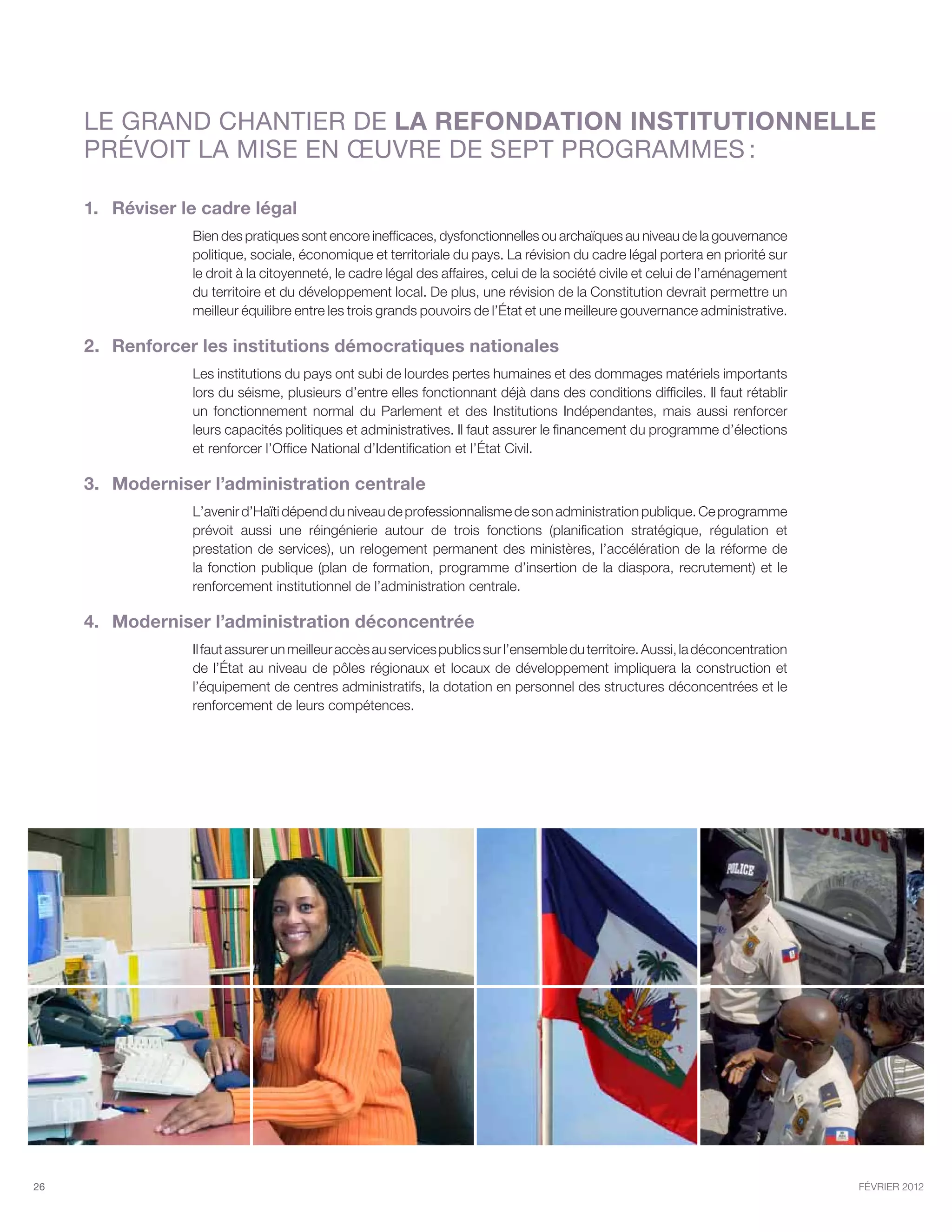 LE GRAND CHANTIER DE LA REFONDATION INSTITUTIONNELLE PRÉVOIT LA MISE EN ŒUVRE DE SEPT PROGRAMMES :

1. Réviser le cadre légal

Bien des pratiques sont encore inefficaces, dysfonctionnelles ou archaïques au niveau de la gouvernance politique, sociale, économique et territoriale du pays. La révision du cadre légal portera en priorité sur le droit à la citoyenneté, le cadre légal des affaires, celui de la société civile et celui de l'aménagement du territoire et du développement local. De plus, une révision de la Constitution devrait permettre un meilleur équilibre entre les trois grands pouvoirs de l'État et une meilleure gouvernance administrative.

2. Renforcer les institutions démocratiques nationales

Les institutions du pays ont subi de lourdes pertes humaines et des dommages matériels importants lors du séisme, plusieurs d'entre elles fonctionnant déjà dans des conditions difficiles. Il faut rétablir un fonctionnement normal du Parlement et des Institutions Indépendantes, mais aussi renforcer leurs capacités politiques et administratives. Il faut assurer le financement du programme d'élections et renforcer l'Office National d'Identification et l'État Civil.

3. Moderniser l'administration centrale

L'avenir d'Haïti dépend du niveau de professionnalisme de son administration publique. Ce programme prévoit aussi une réingénierie autour de trois fonctions (planification stratégique, régulation et prestation de services), un relogement permanent des ministères, l'accélération de la réforme de la fonction publique (plan de formation, programme d'insertion de la diaspora, recrutement) et le renforcement institutionnel de l'administration centrale.

4. Moderniser l'administration déconcentrée

Il faut assurer un meilleur accès au services publics sur l'ensemble du territoire. Aussi, la déconcentration de l'État au niveau de pôles régionaux et locaux de développement impliquera la construction et l'équipement de centres administratifs, la dotation en personnel des structures déconcentrées et le renforcement de leurs compétences.

POLICE

26

FÉVRIER 2012