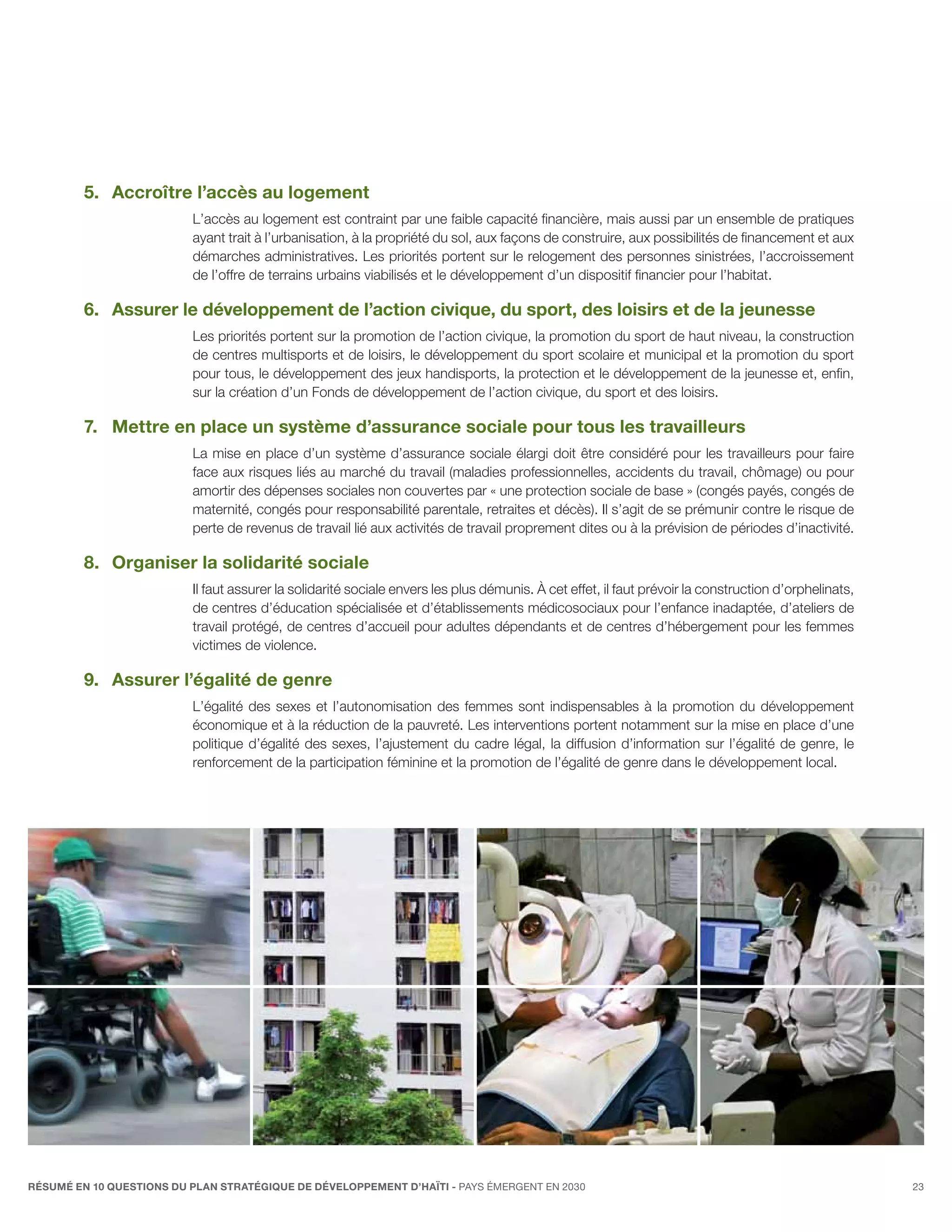 5. Accroître l'accès au logement

L'accès au logement est contraint par une faible capacité financière, mais aussi par un ensemble de pratiques ayant trait à l'urbanisation, à la propriété du sol, aux façons de construire, aux possibilités de financement et aux démarches administratives. Les priorités portent sur le relogement des personnes sinistrées, l'accroissement de l'offre de terrains urbains viabilisés et le développement d'un dispositif financier pour l'habitat.

6. Assurer le développement de l'action civique, du sport, des loisirs et de la jeunesse

Les priorités portent sur la promotion de l'action civique, la promotion du sport de haut niveau, la construction de centres multisports et de loisirs, le développement du sport scolaire et municipal et la promotion du sport pour tous, le développement des jeux handisports, la protection et le développement de la jeunesse et, enfin, sur la création d'un Fonds de développement de l'action civique, du sport et des loisirs.

7. Mettre en place un système d'assurance sociale pour tous les travailleurs

La mise en place d'un système d'assurance sociale élargi doit être considéré pour les travailleurs pour faire face aux risques liés au marché du travail (maladies professionnelles, accidents du travail, chômage) ou pour amortir des dépenses sociales non couvertes par « une protection sociale de base » (congés payés, congés de maternité, congés pour responsabilité parentale, retraites et décès). Il s'agit de se prémunir contre le risque de perte de revenus de travail lié aux activités de travail proprement dites ou à la prévision de périodes d'inactivité.

8. Organiser la solidarité sociale

Il faut assurer la solidarité sociale envers les plus démunis. À cet effet, il faut prévoir la construction d'orphelinats, de centres d'éducation spécialisée et d'établissements médicosociaux pour l'enfance inadaptée, d'ateliers de travail protégé, de centres d'accueil pour adultes dépendants et de centres d'hébergement pour les femmes victimes de violence.

9. Assurer l'égalité de genre

L'égalité des sexes et l'autonomisation des femmes sont indispensables à la promotion du développement économique et à la réduction de la pauvreté. Les interventions portent notamment sur la mise en place d'une politique d'égalité des sexes, l'ajustement du cadre légal, la diffusion d'information sur l'égalité de genre, le renforcement de la participation féminine et la promotion de l'égalité de genre dans le développement local.

RÉSUMÉ EN 10 QUESTIONS DU PLAN STRATÉGIQUE DE DÉVELOPPEMENT D'HAÏTI - PAYS ÉMERGENT EN 2030 23