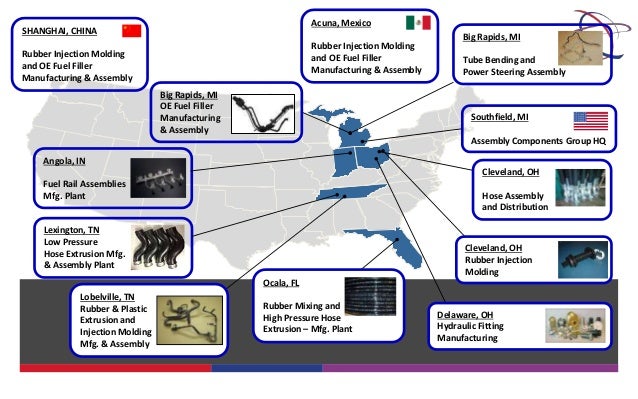 SHANGHAI, CHINA

Rubber Injection Molding and OE Fuel Filler Manufacturing & Assembly

Acuna, Mexico

Rubber Injection Molding and OE Fuel Filler Manufacturing & Assembly

Big Rapids, MI

Tube Bending and Power Steering Assembly

Big Rapids, MI
OE Fuel Filler Manufacturing & Assembly

Southfield, MI

Assembly Components Group HQ

Angola, IN

Fuel Rail Assemblies Mfg. Plant

Cleveland, OH

Hose Assembly and Distribution

Lexington, TN
Low Pressure Hose Extrusion Mfg. & Assembly Plant

Cleveland, OH
Rubber Injection Molding

Lobelville, TN
Rubber & Plastic Extrusion and Injection Molding Mfg. & Assembly

Ocala, FL

Rubber Mixing and High Pressure Hose Extrusion – Mfg. Plant

Delaware, OH
Hydraulic Fitting Manufacturing