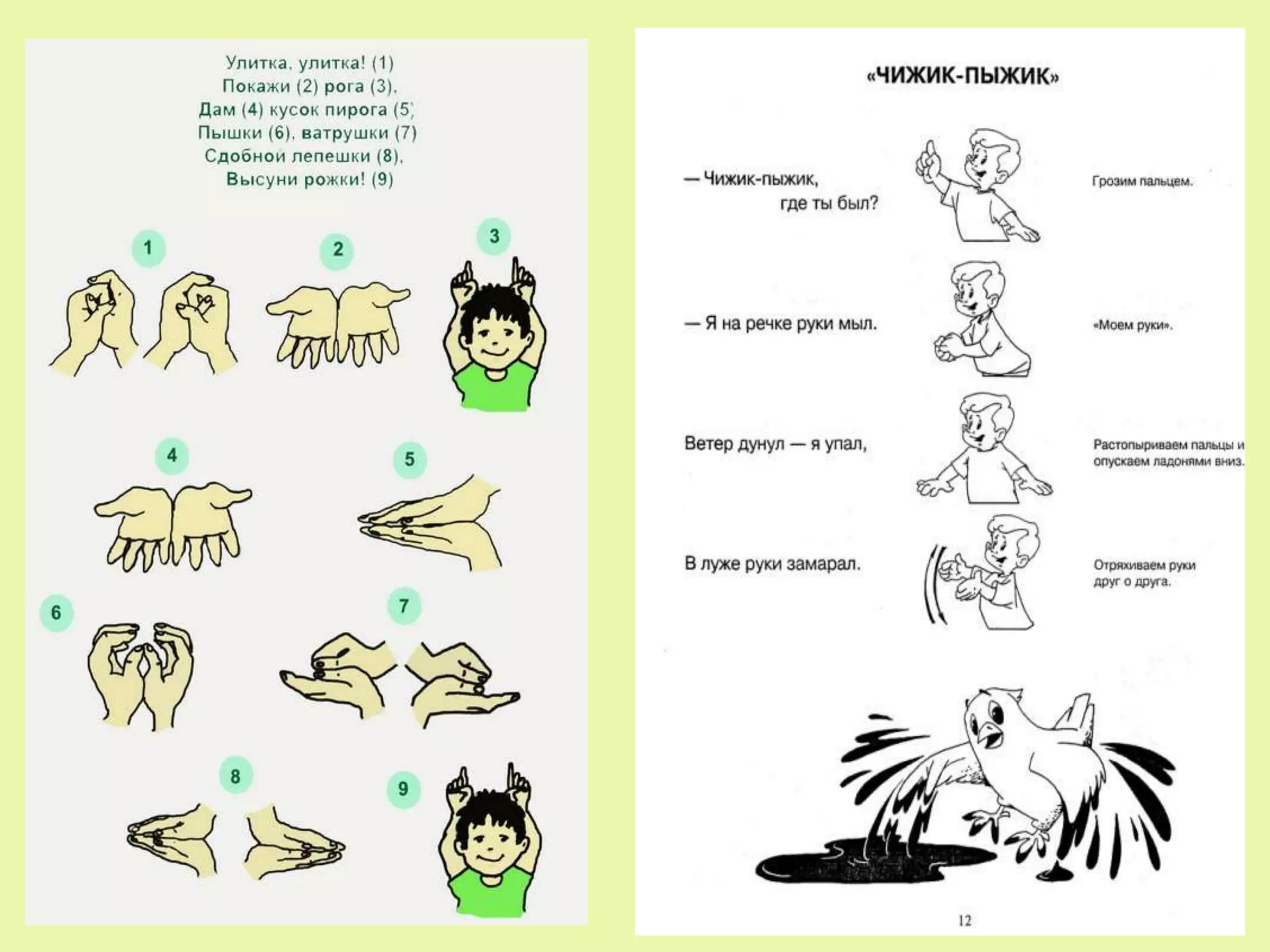 Улитка, улитка! (1)
Покажи (2) рога (3),
Дам (4) кусок пирога (5)
Пышки (6), ватрушки (7)
Сдобной лепешки (8),
Высуни рожки! (9)

1

2

3

4

5

6

7

8

9

«ЧИЖИК-ПЫЖИК»

— Чижик-пыжик, где ты был?

Грозим пальцем.

— Я на речке руки мыл.

«Моем руки».

Ветер дунул — я упал,

Растопыриваем пальцы и опускаем ладонями вниз.

В луже руки замарал.

Отряхиваем руки друг о друга.

12