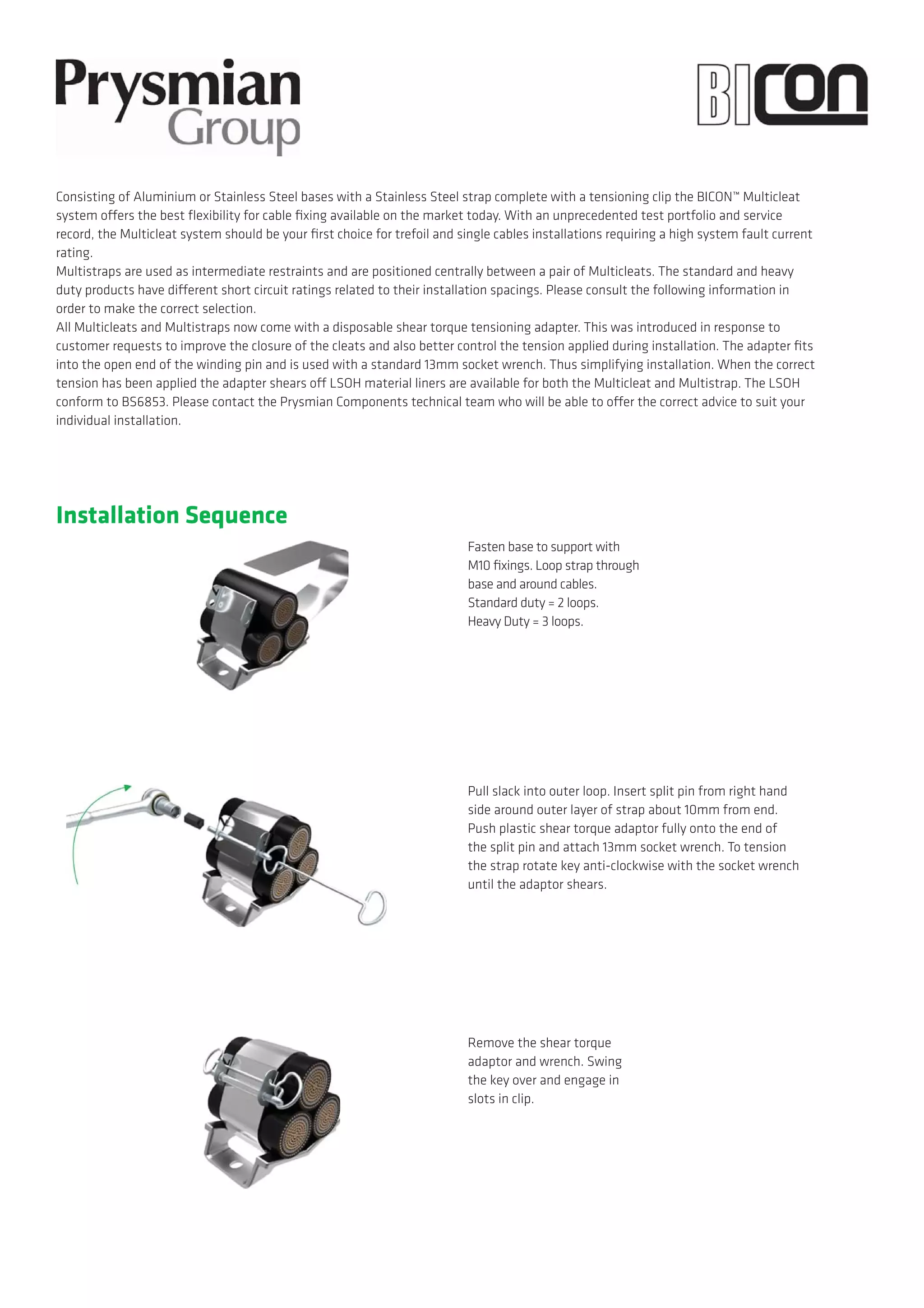 Prysmian Group

BICON

Consisting of Aluminium or Stainless Steel bases with a Stainless Steel strap complete with a tensioning clip the BICON™ Multicleat system offers the best flexibility for cable fixing available on the market today. With an unprecedented test portfolio and service record, the Multicleat system should be your first choice for trefoil and single cables installations requiring a high system fault current rating.
Multistraps are used as intermediate restraints and are positioned centrally between a pair of Multicleats. The standard and heavy duty products have different short circuit ratings related to their installation spacings. Please consult the following information in order to make the correct selection.
All Multicleats and Multistraps now come with a disposable shear torque tensioning adapter. This was introduced in response to customer requests to improve the closure of the cleats and also better control the tension applied during installation. The adapter fits into the open end of the winding pin and is used with a standard 13mm socket wrench. Thus simplifying installation. When the correct tension has been applied the adapter shears off LSOH material liners are available for both the Multicleat and Multistrap. The LSOH conform to BS6853. Please contact the Prysmian Components technical team who will be able to offer the correct advice to suit your individual installation.

Installation Sequence

Fasten base to support with M10 fixings. Loop strap through base and around cables.
Standard duty = 2 loops.
Heavy Duty = 3 loops.

Pull slack into outer loop. Insert split pin from right hand side around outer layer of strap about 10mm from end. Push plastic shear torque adaptor fully onto the end of the split pin and attach 13mm socket wrench. To tension the strap rotate key anti-clockwise with the socket wrench until the adaptor shears.

Remove the shear torque adaptor and wrench. Swing the key over and engage in slots in clip.