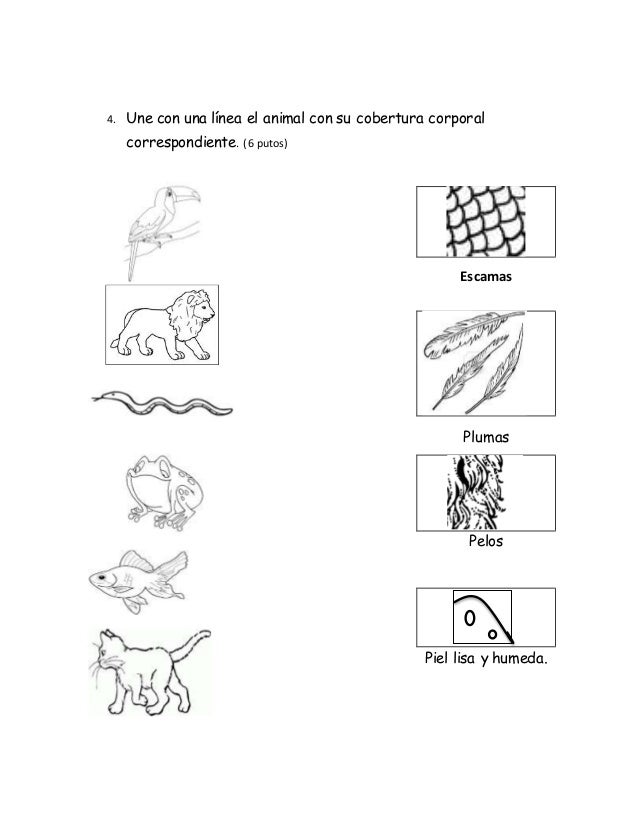 4. Une con una línea el animal con su cobertura corporal correspondiente. (6 putos)

Escamas

Plumas

Pelos

Piel lisa y humeda.