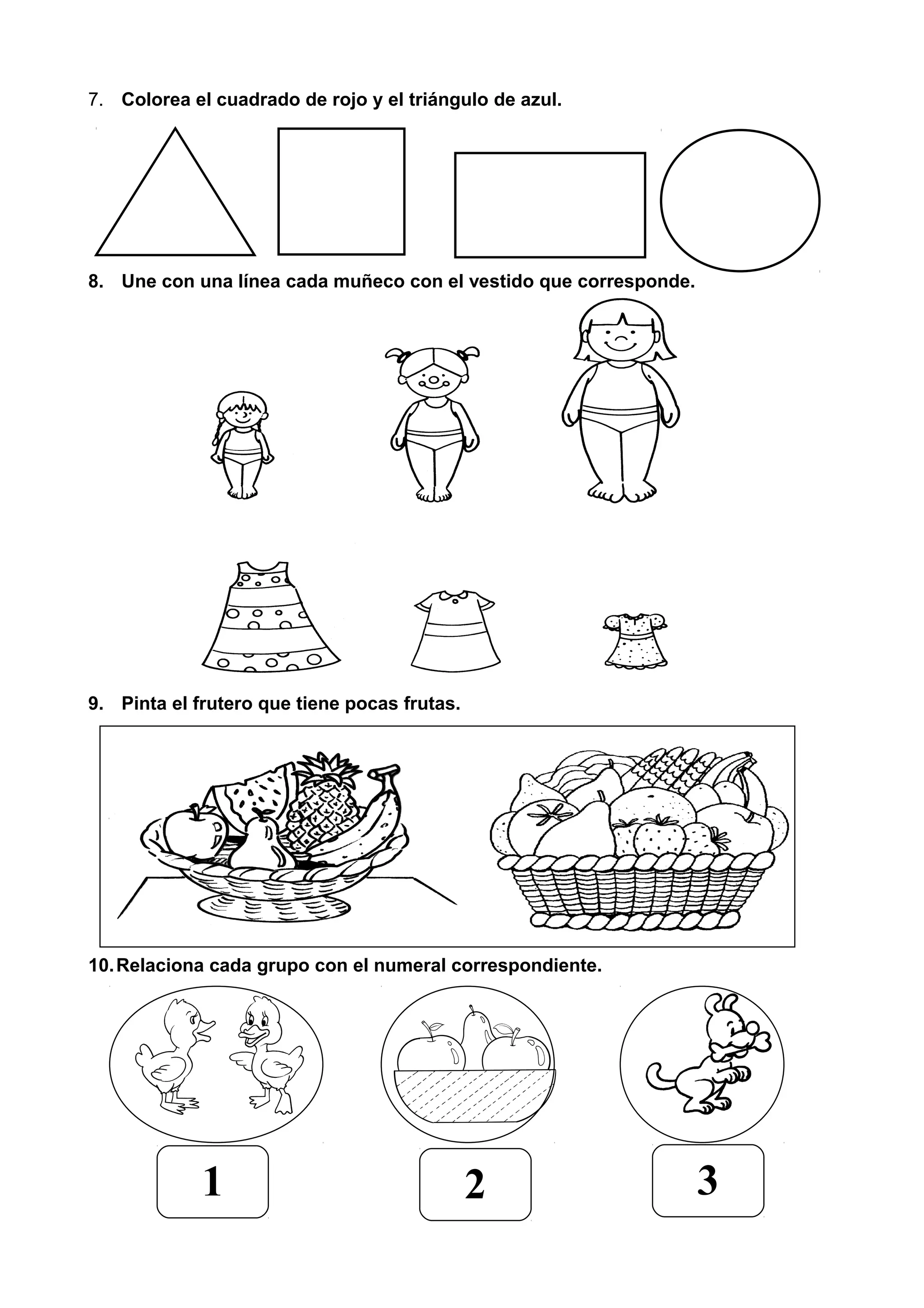 7. Colorea el cuadrado de rojo y el triángulo de azul.

8. Une con una línea cada muñeco con el vestido que corresponde.

9. Pinta el frutero que tiene pocas frutas.

10. Relaciona cada grupo con el numeral correspondiente.

1

2

3