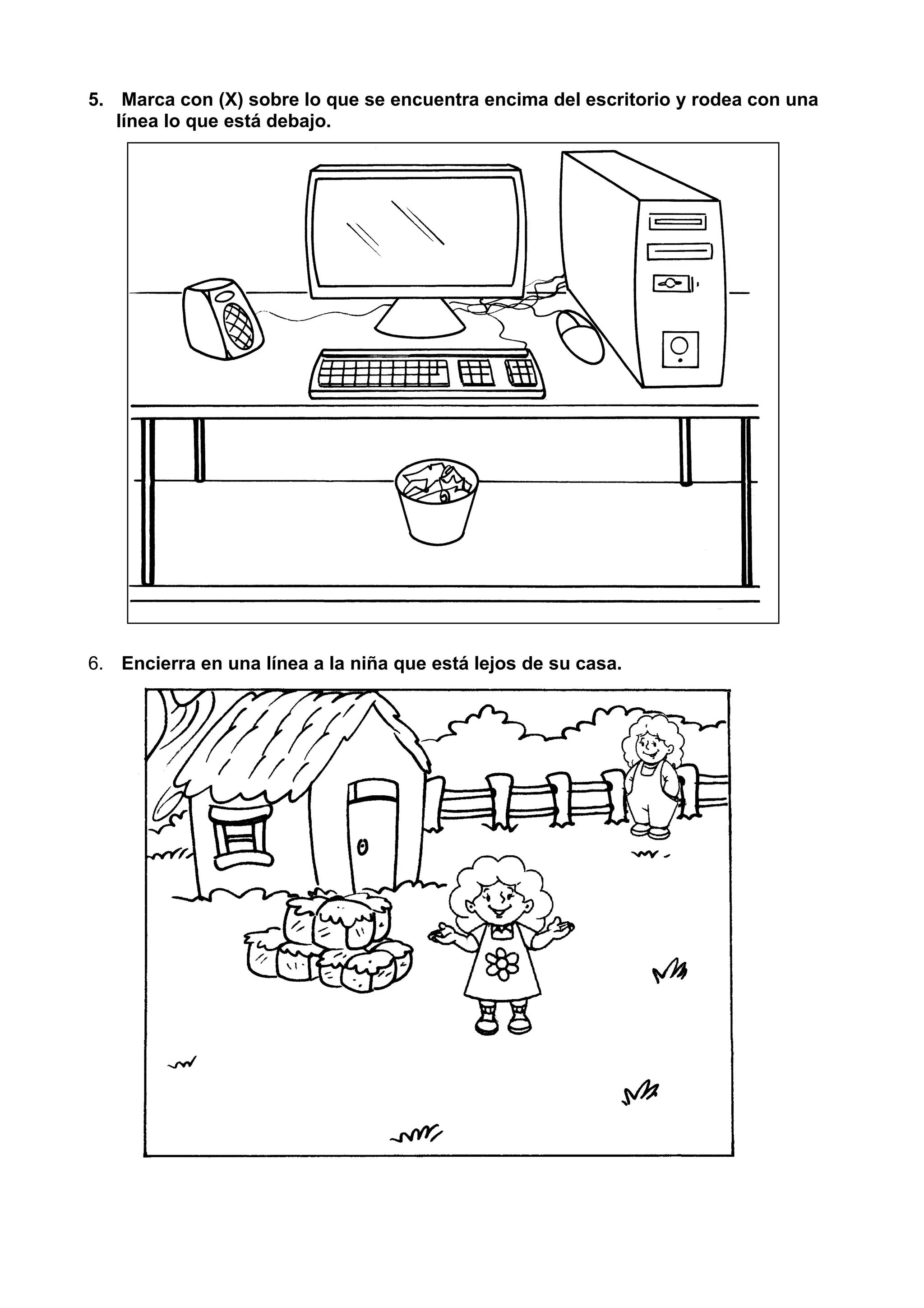 5. Marca con (X) sobre lo que se encuentra encima del escritorio y rodea con una línea lo que está debajo.

6. Encierra en una línea a la niña que está lejos de su casa.