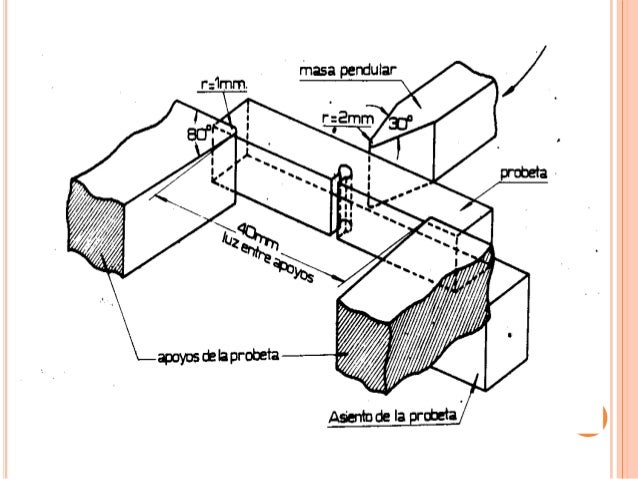 masa pendular

r=1mm.

r=2mm

30°

80°

probeta

40mm
luz entre apoyos

apoyos de la probeta

Asiento de la probeta