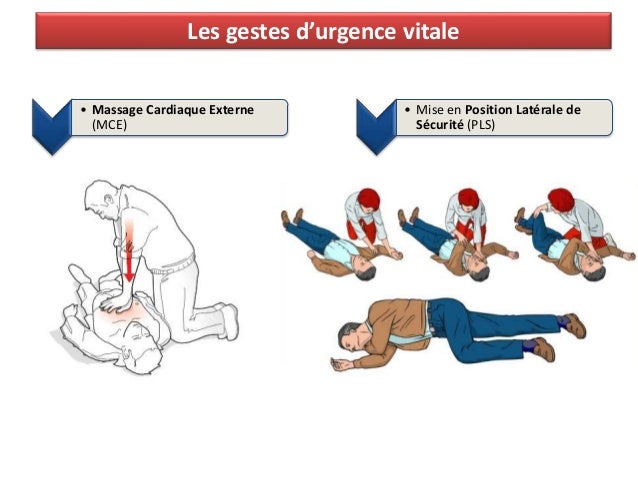 Les gestes d’urgence vitale

• Massage Cardiaque Externe (MCE)

• Mise en Position Latérale de Sécurité (PLS)