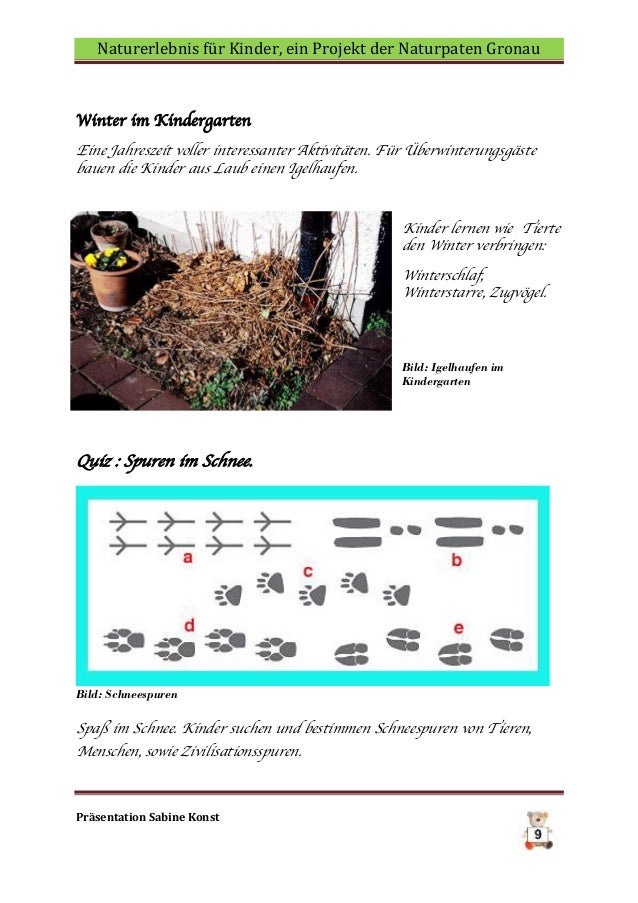 Naturerlebnis für Kinder, ein Projekt der Naturpaten Gronau

Winter im Kindergarten

Eine Jahreszeit voller interessanter Aktivitäten. Für Überwinterungsgäste bauen die Kinder aus Laub einen Igelhaufen.

Kinder lernen wie Tierte den Winter verbringen:

Winterschlaf, Winterstarre, Zugvögel.

Bild: Igelhaufen im Kindergarten

Quiz : Spuren im Schnee.

a

b

c

d

e

Bild: Schneespuren

Spaß im Schnee. Kinder suchen und bestimmen Schneespuren von Tieren, Menschen, sowie Zivilisationsspuren.

Präsentation Sabine Konst

9