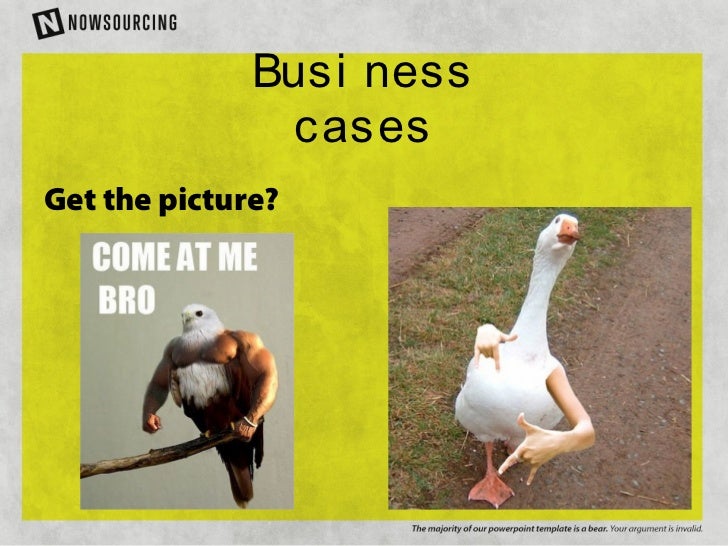 N NOWSOURCING

Busi ness cases

Get the picture?

COME AT ME BRO

The majority of our powerpoint template is a bear. Your argument is invalid.