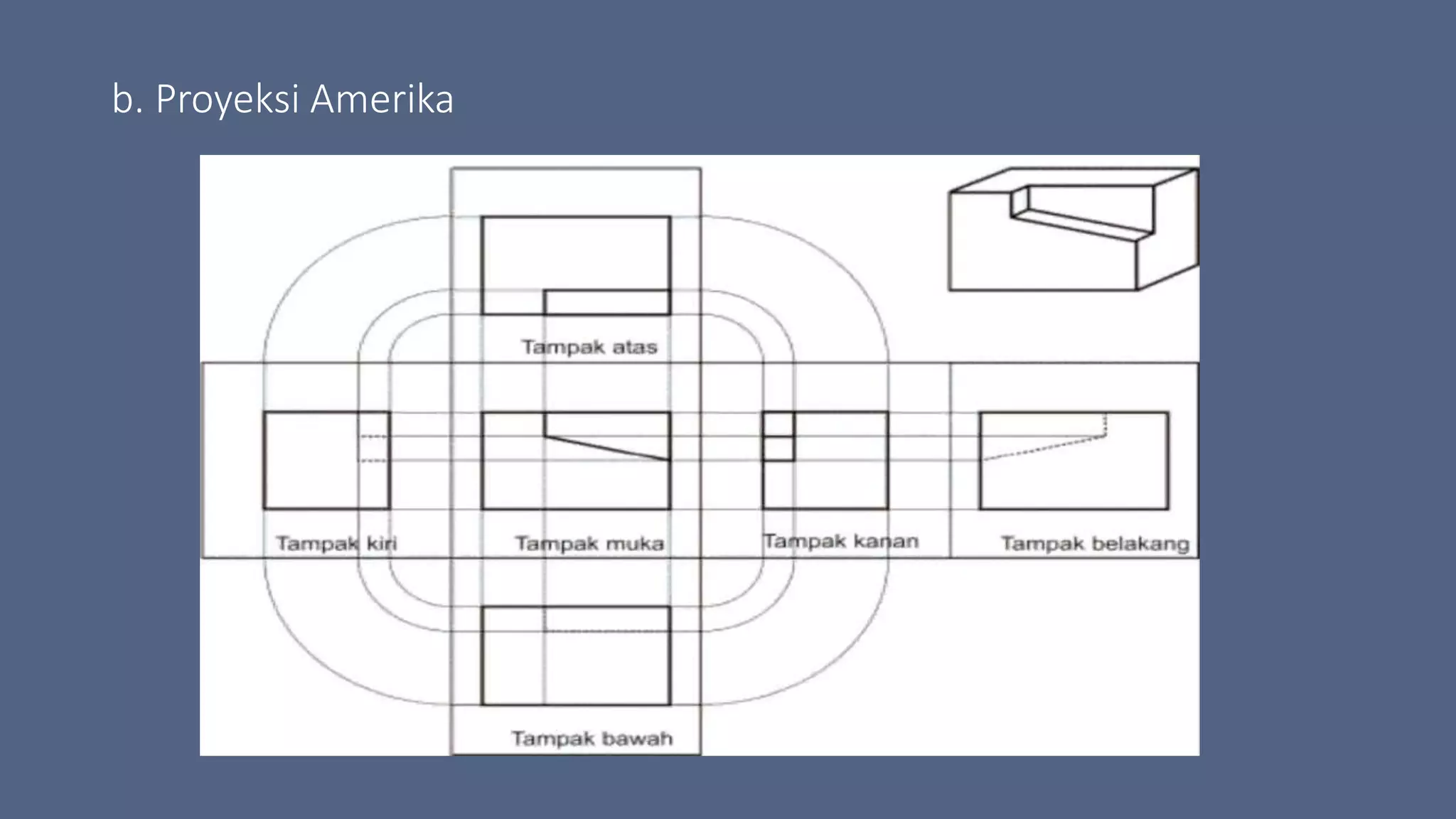 b. Proyeksi Amerika

Tampak atas

Tampak kiri

Tampak muka

Tampak kanan

Tampak belakang

Tampak bawah