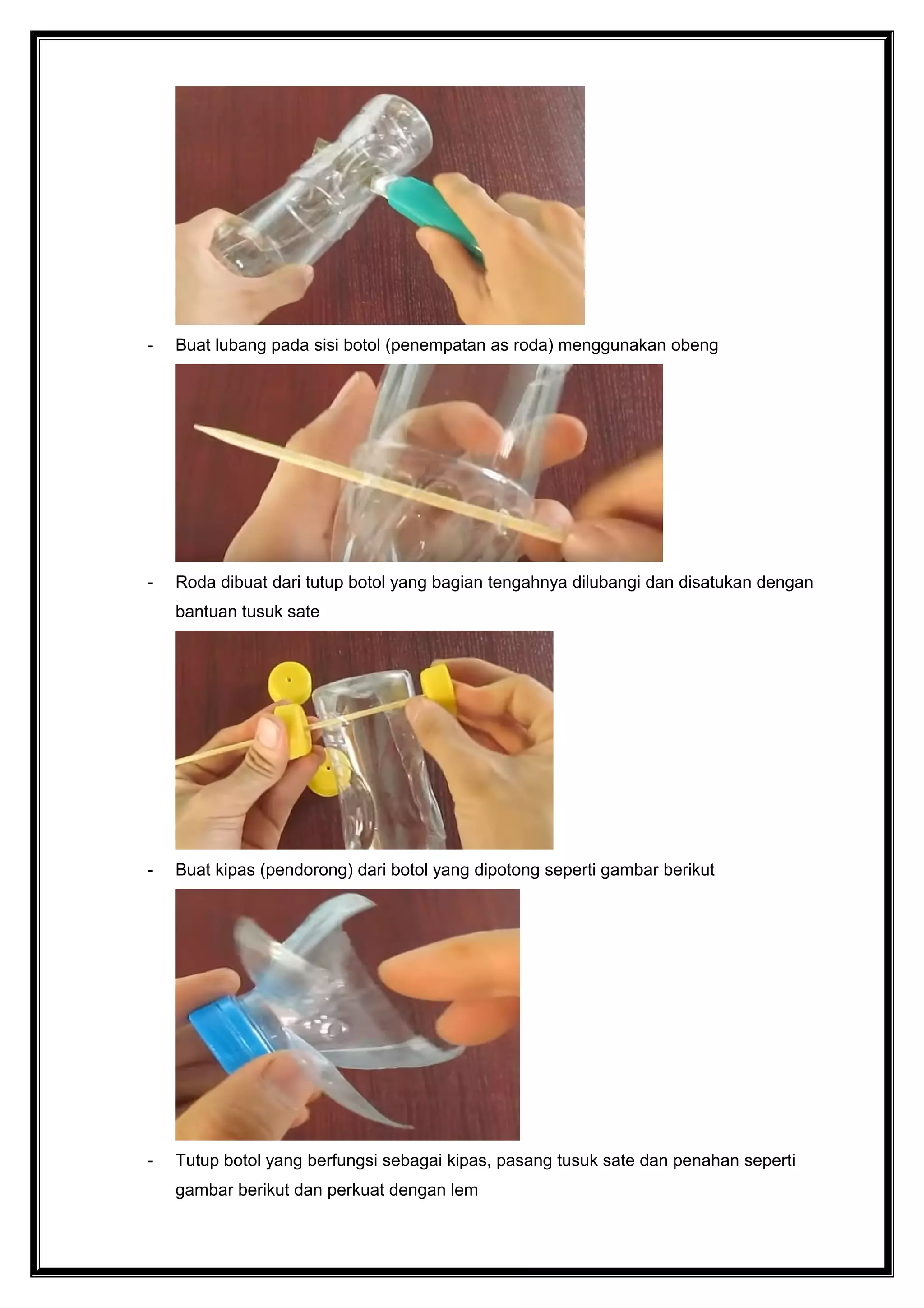 - Buat lubang pada sisi botol (penempatan as roda) menggunakan obeng

- Roda dibuat dari tutup botol yang bagian tengahnya dilubangi dan disatukan dengan bantuan tusuk sate

- Buat kipas (pendorong) dari botol yang dipotong seperti gambar berikut

- Tutup botol yang berfungsi sebagai kipas, pasang tusuk sate dan penahan seperti gambar berikut dan perkuat dengan lem