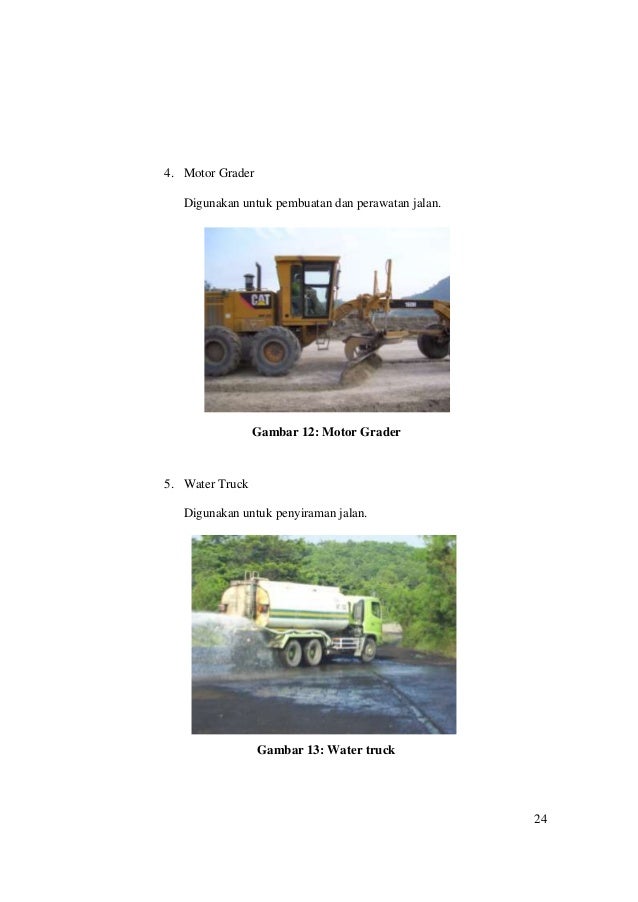 4. Motor Grader

Digunakan untuk pembuatan dan perawatan jalan.

CAT

Gambar 12: Motor Grader

5. Water Truck

Digunakan untuk penyiraman jalan.

Gambar 13: Water truck

24