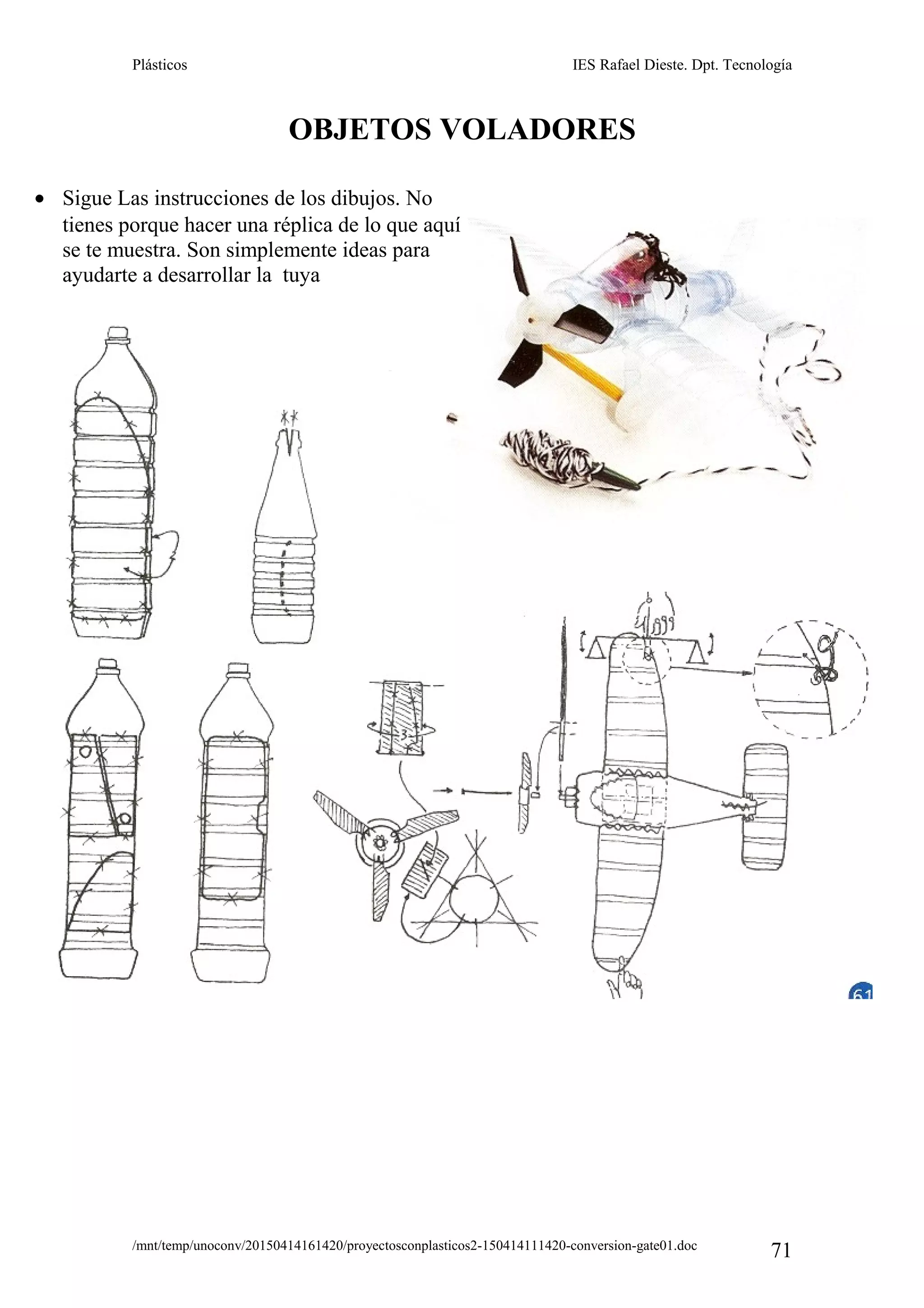 Plásticos IES Rafael Dieste. Dpt. Tecnología

OBJETOS VOLADORES

• Sigue Las instrucciones de los dibujos. No tienes porque hacer una réplica de lo que aquí se te muestra. Son simplemente ideas para ayudarte a desarrollar la tuya

61

/mnt/temp/unoconv/20150414161420/proyectosconplasticos2-150414111420-conversion-gate01.doc 71