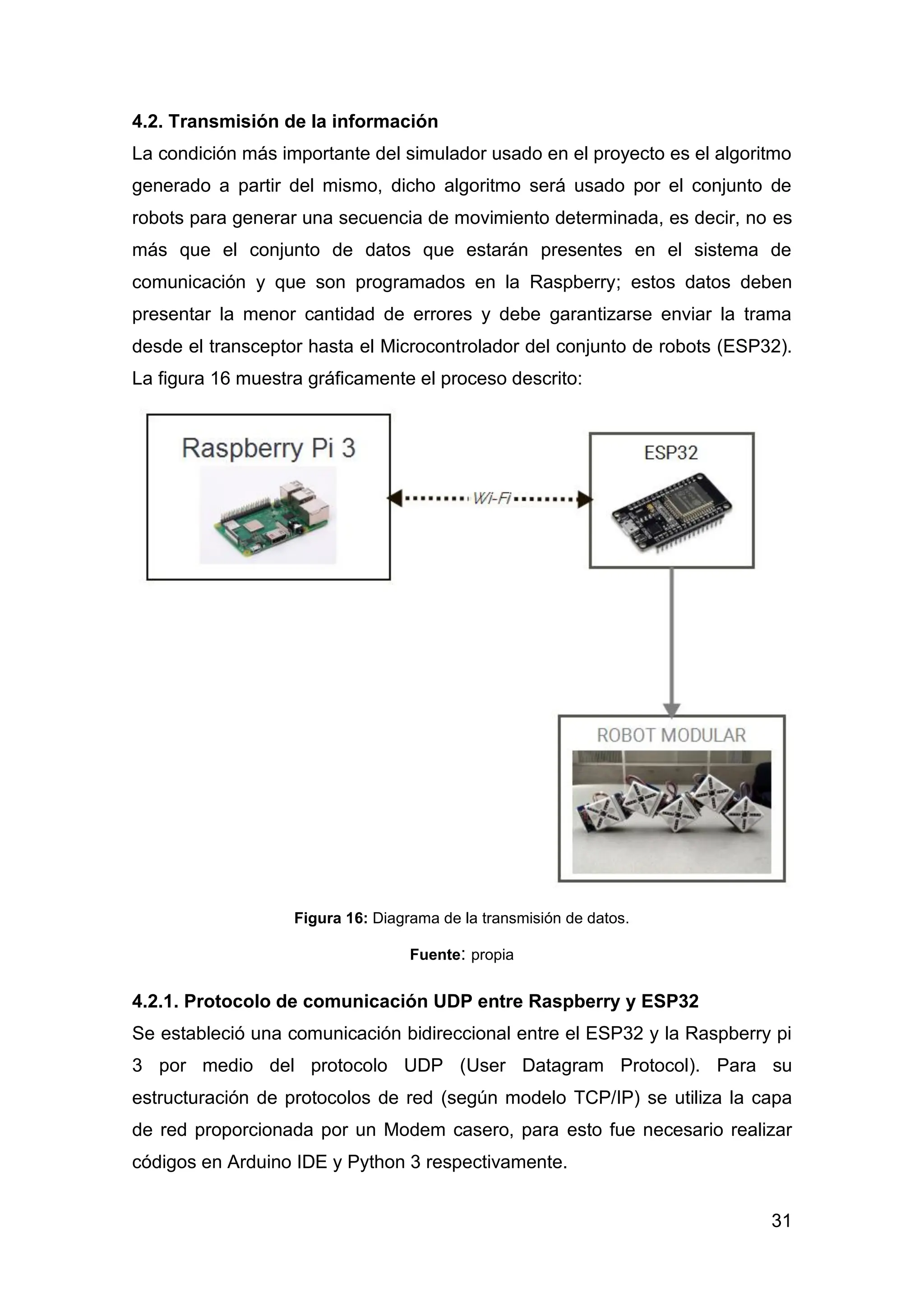 4.2. Transmisión de la información

La condición más importante del simulador usado en el proyecto es el algoritmo generado a partir del mismo, dicho algoritmo será usado por el conjunto de robots para generar una secuencia de movimiento determinada, es decir, no es más que el conjunto de datos que estarán presentes en el sistema de comunicación y que son programados en la Raspberry; estos datos deben presentar la menor cantidad de errores y debe garantizarse enviar la trama desde el transceptor hasta el Microcontrolador del conjunto de robots (ESP32). La figura 16 muestra gráficamente el proceso descrito:

Raspberry Pi 3

Wi-Fi

ESP32

ROBOT MODULAR

Figura 16: Diagrama de la transmisión de datos.

Fuente: propia

4.2.1. Protocolo de comunicación UDP entre Raspberry y ESP32

Se estableció una comunicación bidireccional entre el ESP32 y la Raspberry pi 3 por medio del protocolo UDP (User Datagram Protocol). Para su estructuración de protocolos de red (según modelo TCP/IP) se utiliza la capa de red proporcionada por un Modem casero, para esto fue necesario realizar códigos en Arduino IDE y Python 3 respectivamente.

31