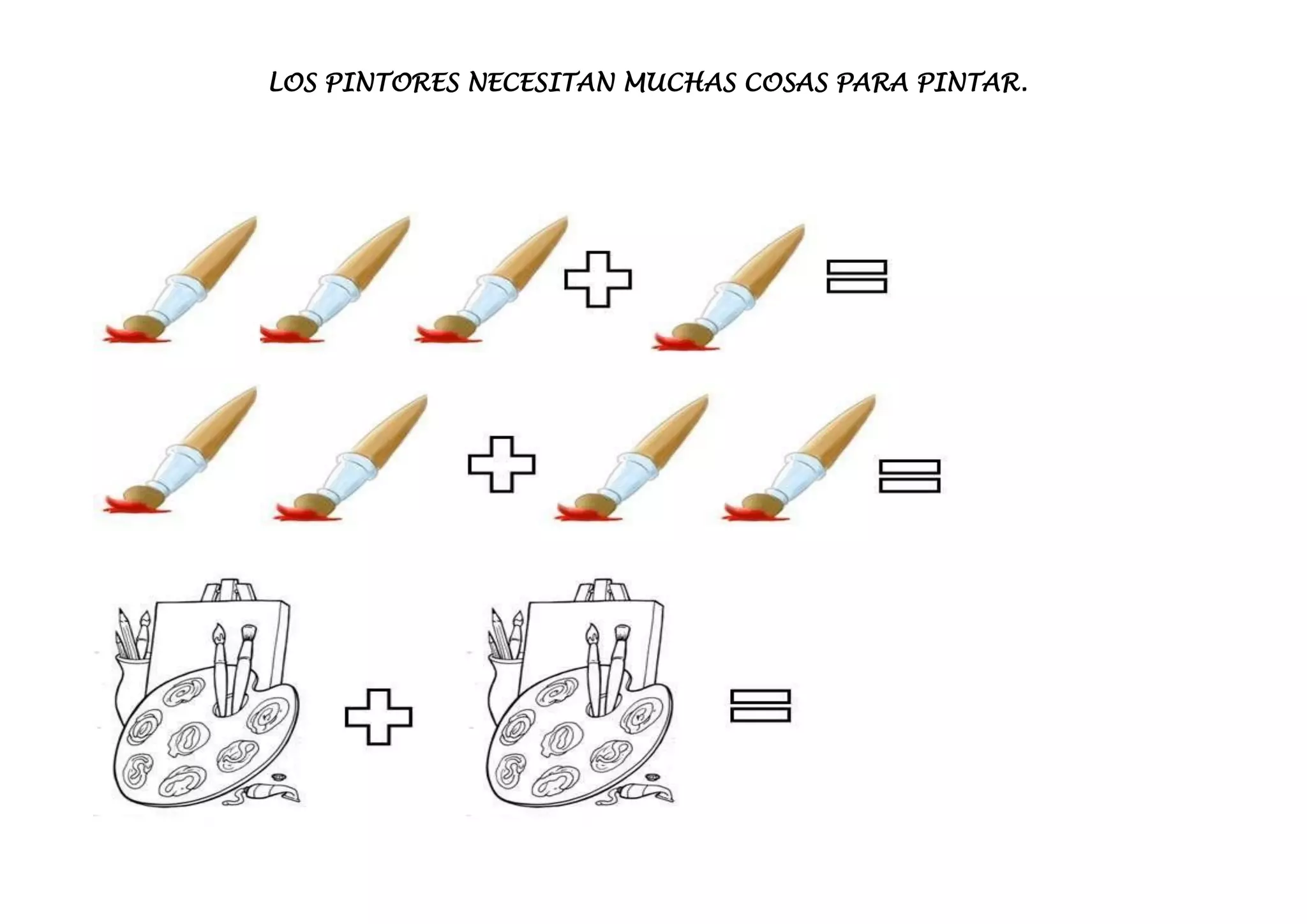 LOS PINTORES NECESITAN MUCHAS COSAS PARA PINTAR.

+ =

+ =

+ =