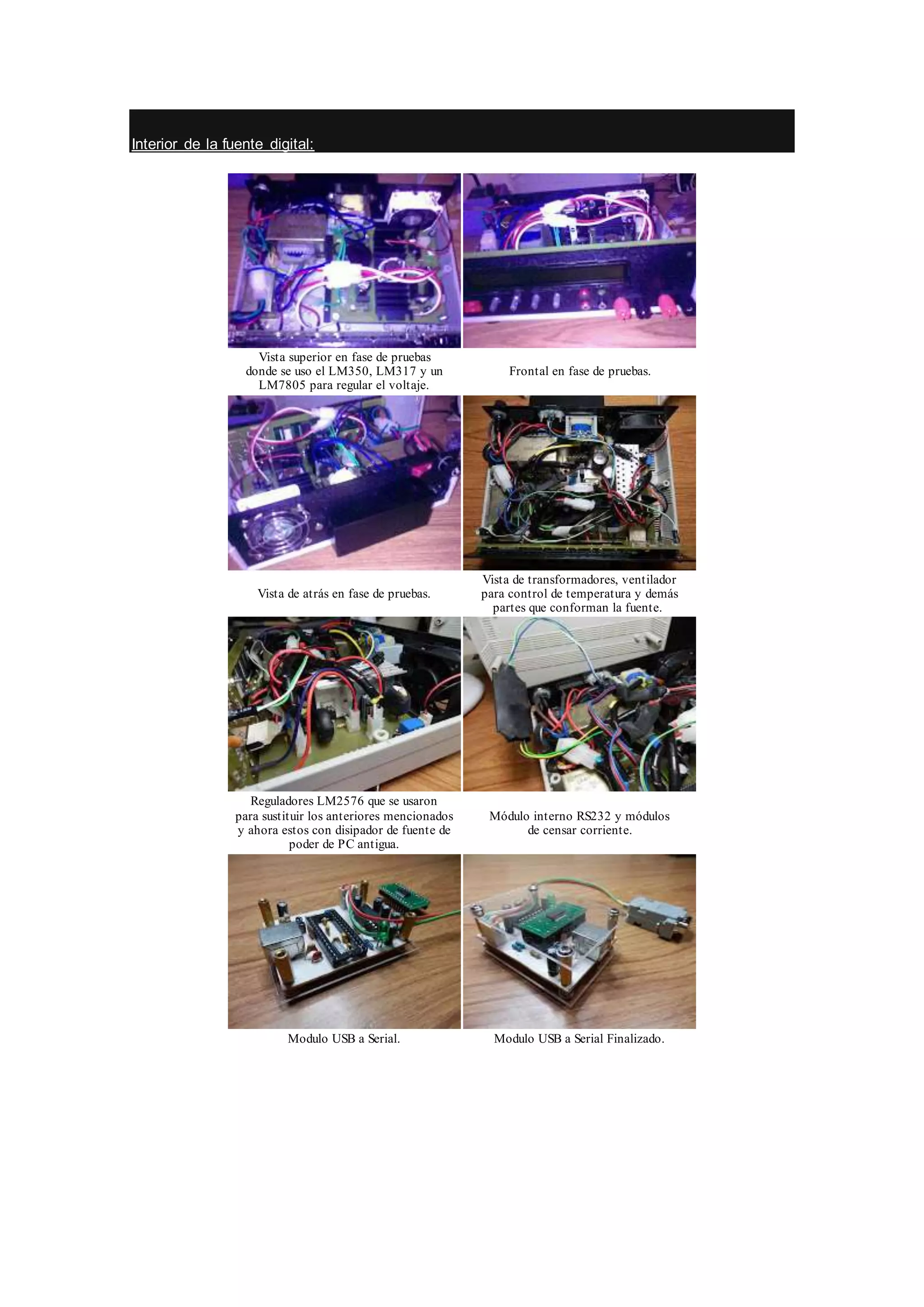 Interior de la fuente digital:

Vista superior en fase de pruebas donde se uso el LM350, LM317 y un LM7805 para regular el voltaje.

Frontal en fase de pruebas.

Vista de atrás en fase de pruebas.

Vista de transformadores, ventilador para control de temperatura y demás partes que conforman la fuente.

Reguladores LM2576 que se usaron para sustituir los anteriores mencionados y ahora estos con disipador de fuente de poder de PC antigua.

Módulo interno RS232 y módulos de censar corriente.

Modulo USB a Serial.

Modulo USB a Serial Finalizado.