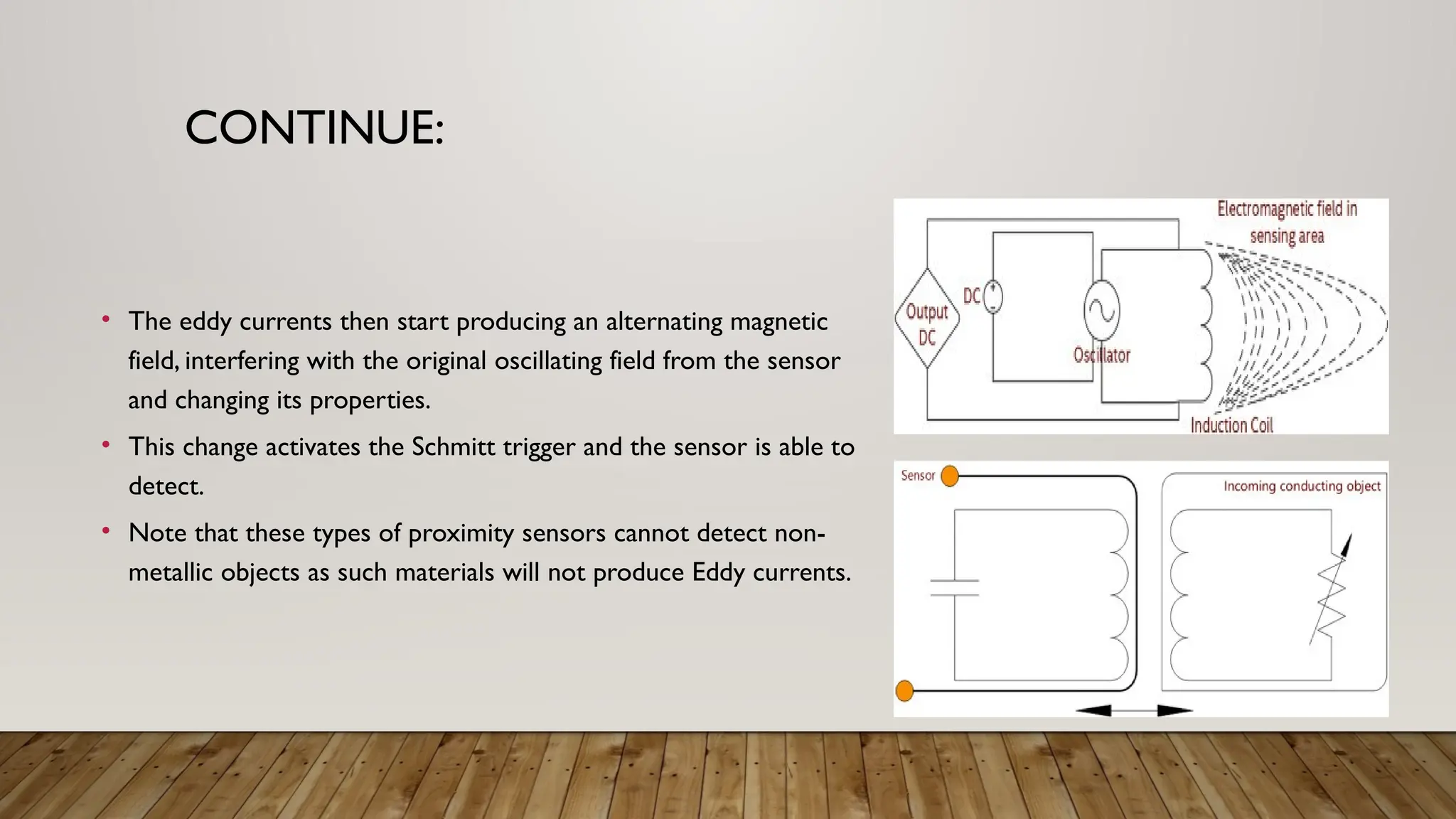 CONTINUE:

• The eddy currents then start producing an alternating magnetic field, interfering with the original oscillating field from the sensor and changing its properties.

• This change activates the Schmitt trigger and the sensor is able to detect.

• Note that these types of proximity sensors cannot detect non-metallic objects as such materials will not produce Eddy currents.

Electromagnetic field in sensing area

Output DC

DC

Oscillator

Induction Coil

Sensor

Incoming conducting object