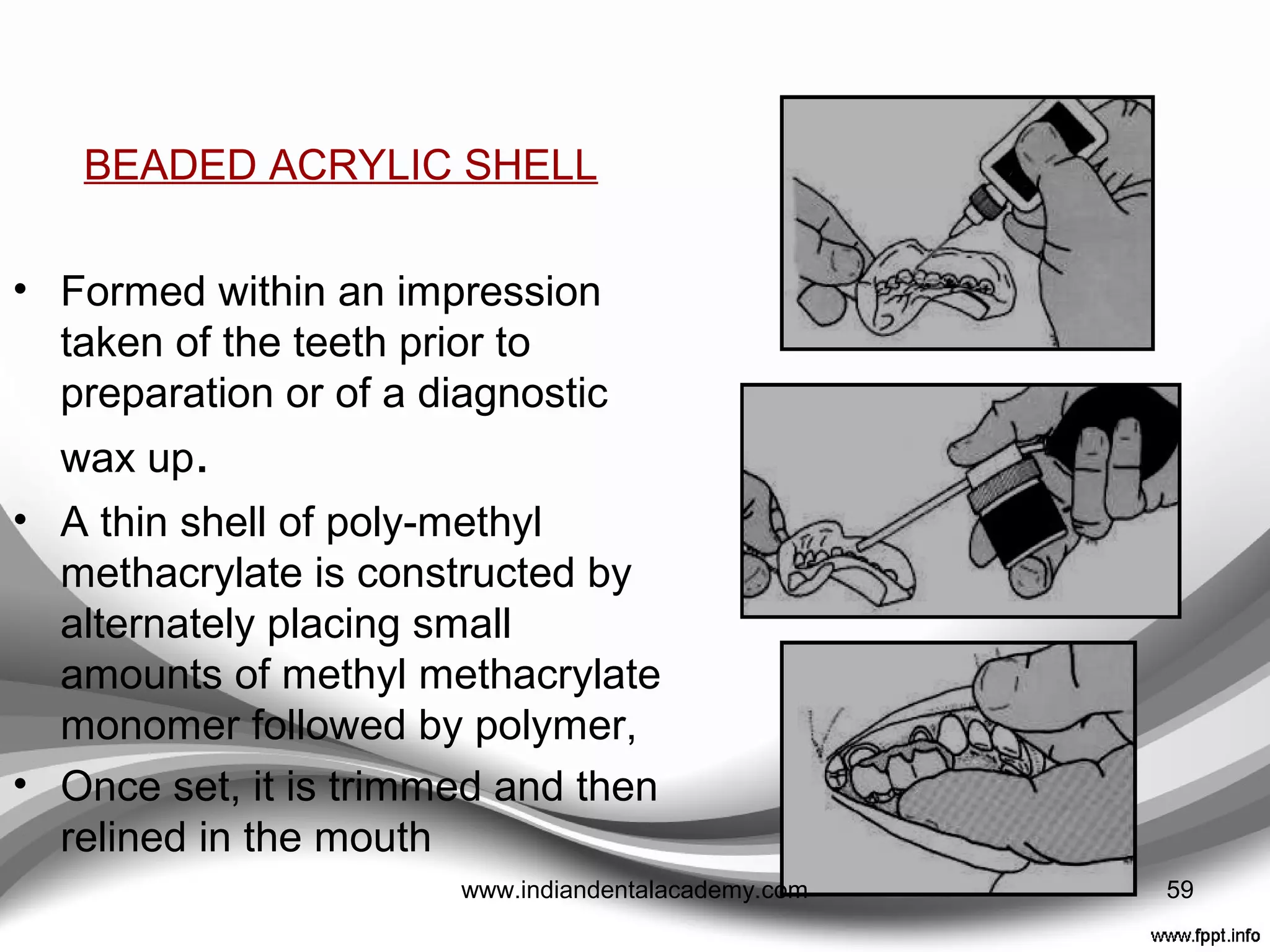 BEADED ACRYLIC SHELL

• Formed within an impression taken of the teeth prior to preparation or of a diagnostic wax up.

• A thin shell of poly-methyl methacrylate is constructed by alternately placing small amounts of methyl methacrylate monomer followed by polymer,

• Once set, it is trimmed and then relined in the mouth

www.indiandentalacademy.com

59

www.fppt.info