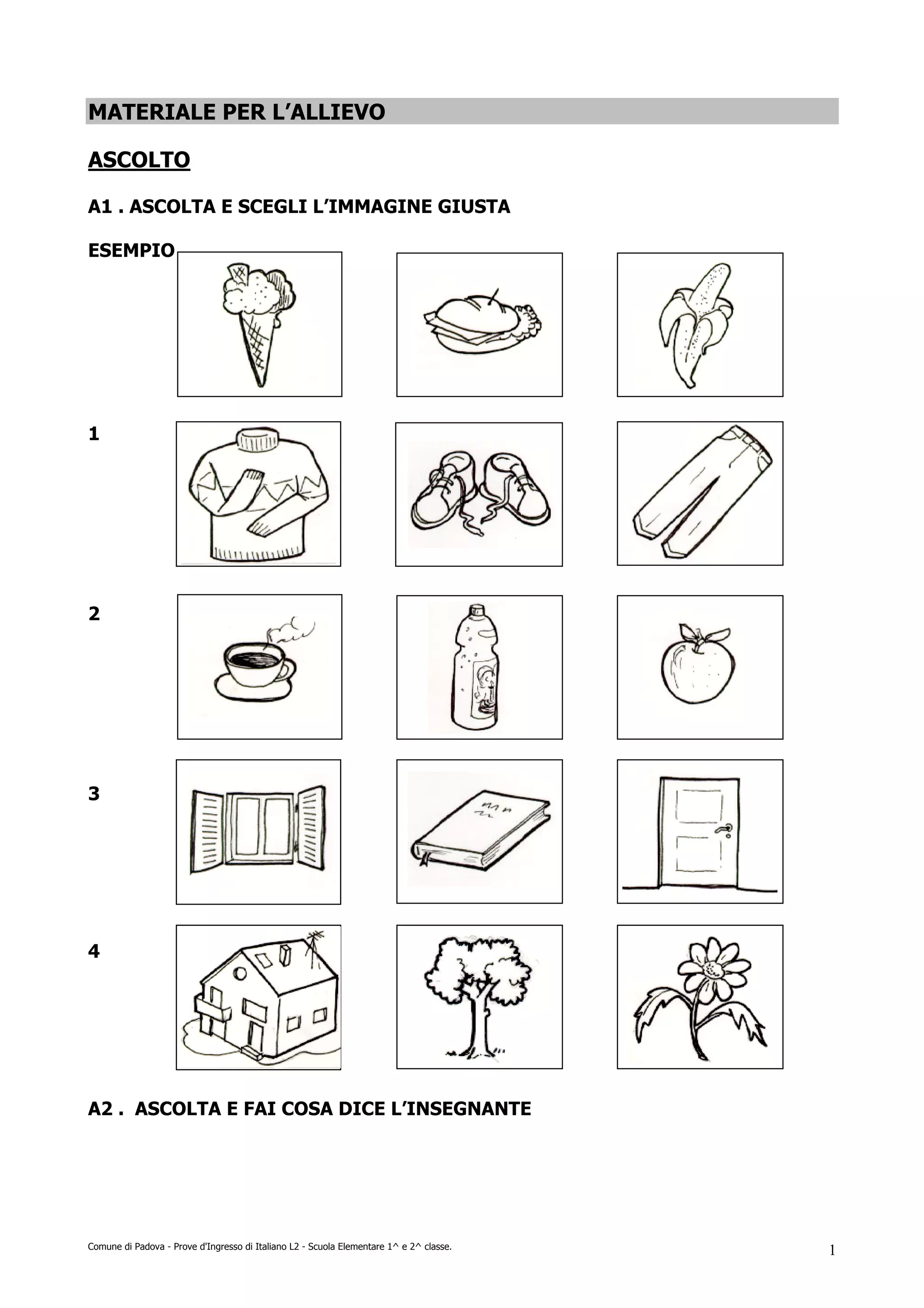 MATERIALE PER L'ALLIEVO

ASCOLTO

A1 . ASCOLTA E SCEGLI L'IMMAGINE GIUSTA

ESEMPIO

1

2

3

4

A2 . ASCOLTA E FAI COSA DICE L'INSEGNANTE

Comune di Padova - Prove d'Ingresso di Italiano L2 - Scuola Elementare 1^ e 2^ classe.

1