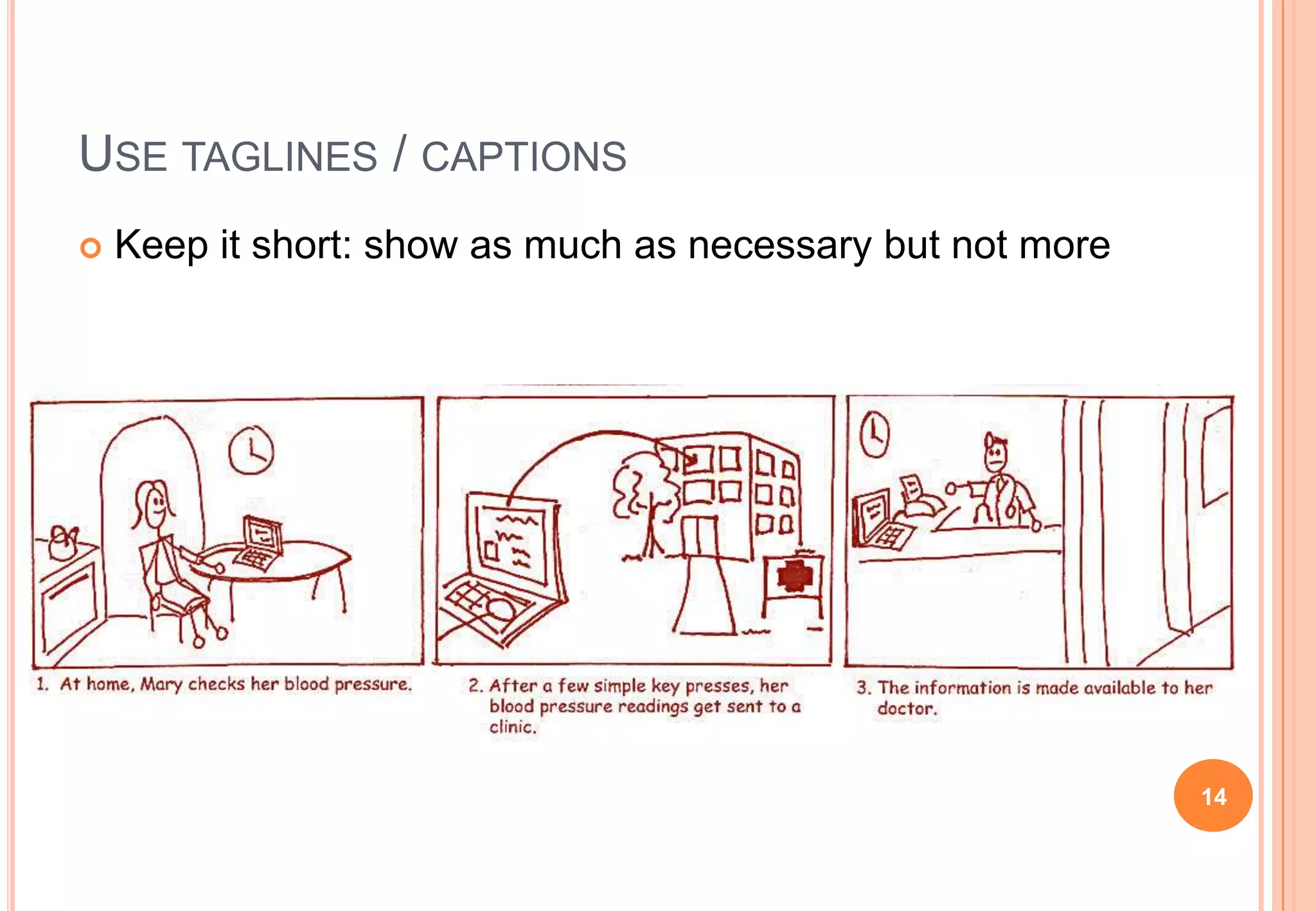 USE TAGLINES / CAPTIONS

Keep it short: show as much as necessary but not more

1. At home, Mary checks her blood pressure.

2. After a few simple key presses, her blood pressure readings get sent to a clinic.

3. The information is made available to her doctor.

14