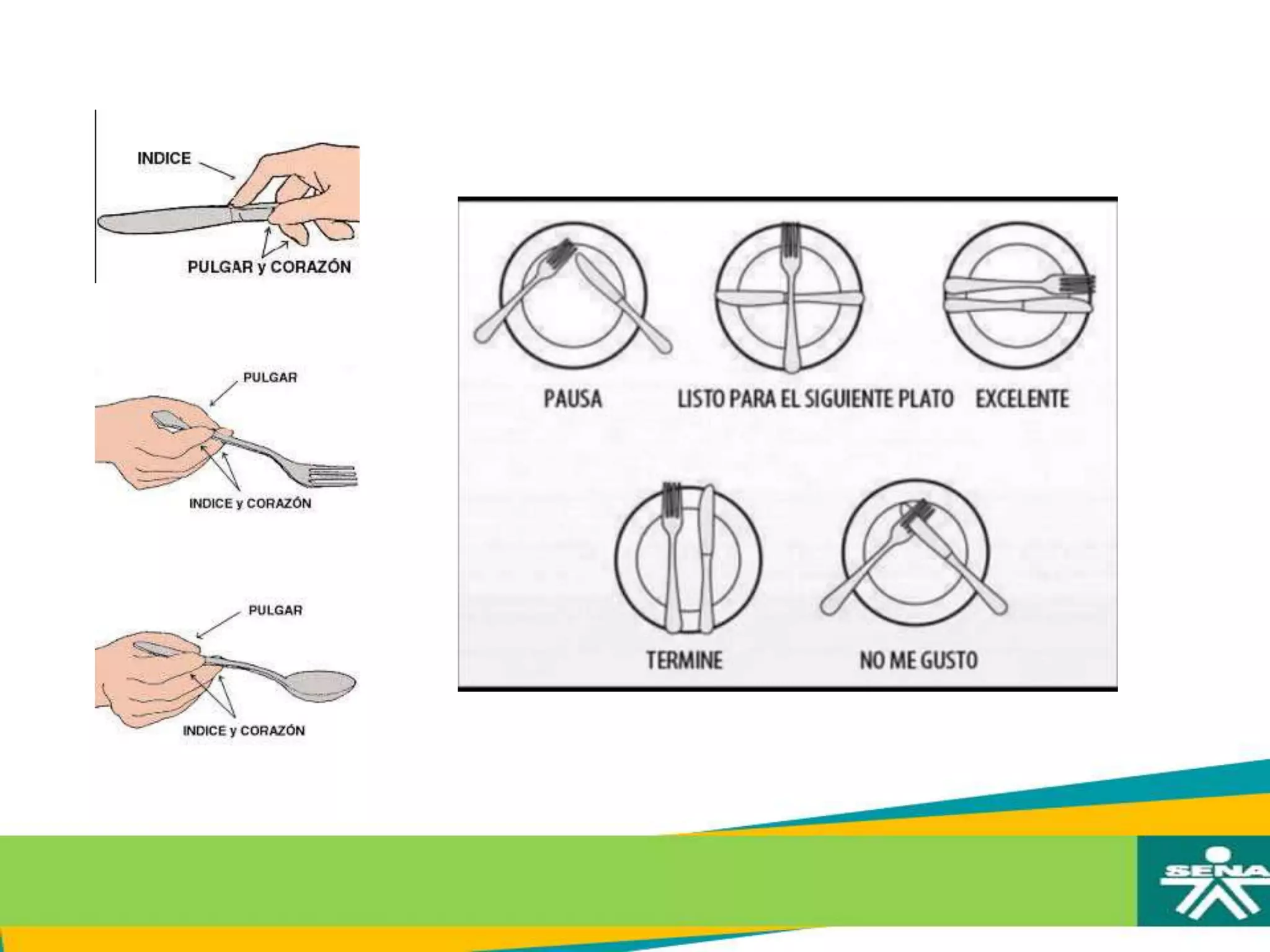 INDICE

PULGAR y CORAZÓN

PULGAR

INDICE y CORAZÓN

PULGAR

INDICE y CORAZÓN

PAUSA

LISTO PARA EL SIGUIENTE PLATO

EXCELENTE

TERMINE

NO ME GUSTO

SENA