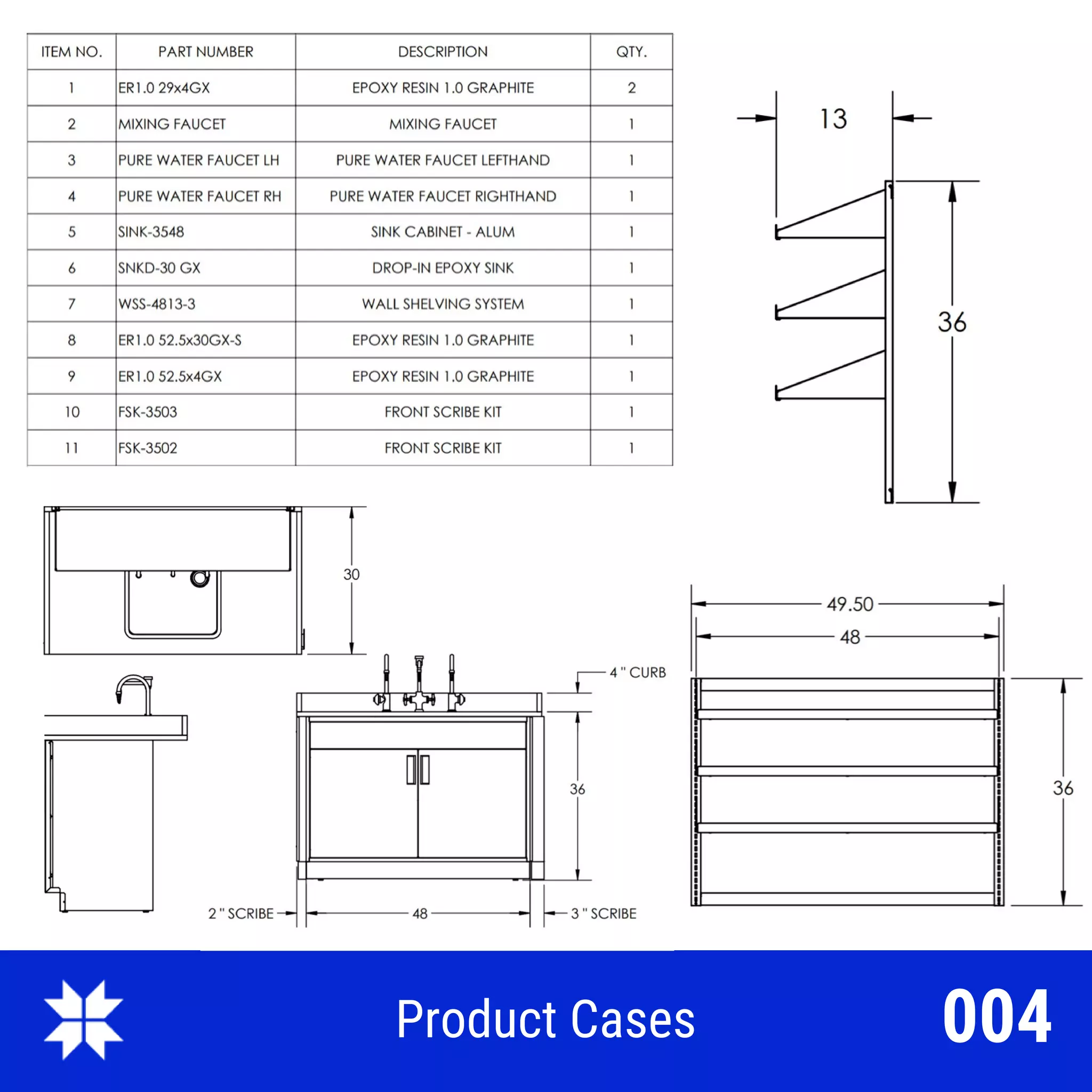 | ITEM NO. | PART NUMBER | DESCRIPTION | QTY. |
|---|---|---|---|
| 1 | ER1.0 29x4GX | EPOXY RESIN 1.0 GRAPHITE | 2 |
| 2 | MIXING FAUCET | MIXING FAUCET | 1 |
| 3 | PURE WATER FAUCET LH | PURE WATER FAUCET LEFTHAND | 1 |
| 4 | PURE WATER FAUCET RH | PURE WATER FAUCET RIGHTHAND | 1 |
| 5 | SINK-3548 | SINK CABINET - ALUM | 1 |
| 6 | SNKD-30 GX | DROP-IN EPOXY SINK | 1 |
| 7 | WSS-4813-3 | WALL SHELVING SYSTEM | 1 |
| 8 | ER1.0 52.5x30GX-S | EPOXY RESIN 1.0 GRAPHITE | 1 |
| 9 | ER1.0 52.5x4GX | EPOXY RESIN 1.0 GRAPHITE | 1 |
| 10 | FSK-3503 | FRONT SCRIBE KIT | 1 |
| 11 | FSK-3502 | FRONT SCRIBE KIT | 1 |

13

36

30

49.50

48

4 " CURB

36

36

2 " SCRIBE

48

3 " SCRIBE

Product Cases

004