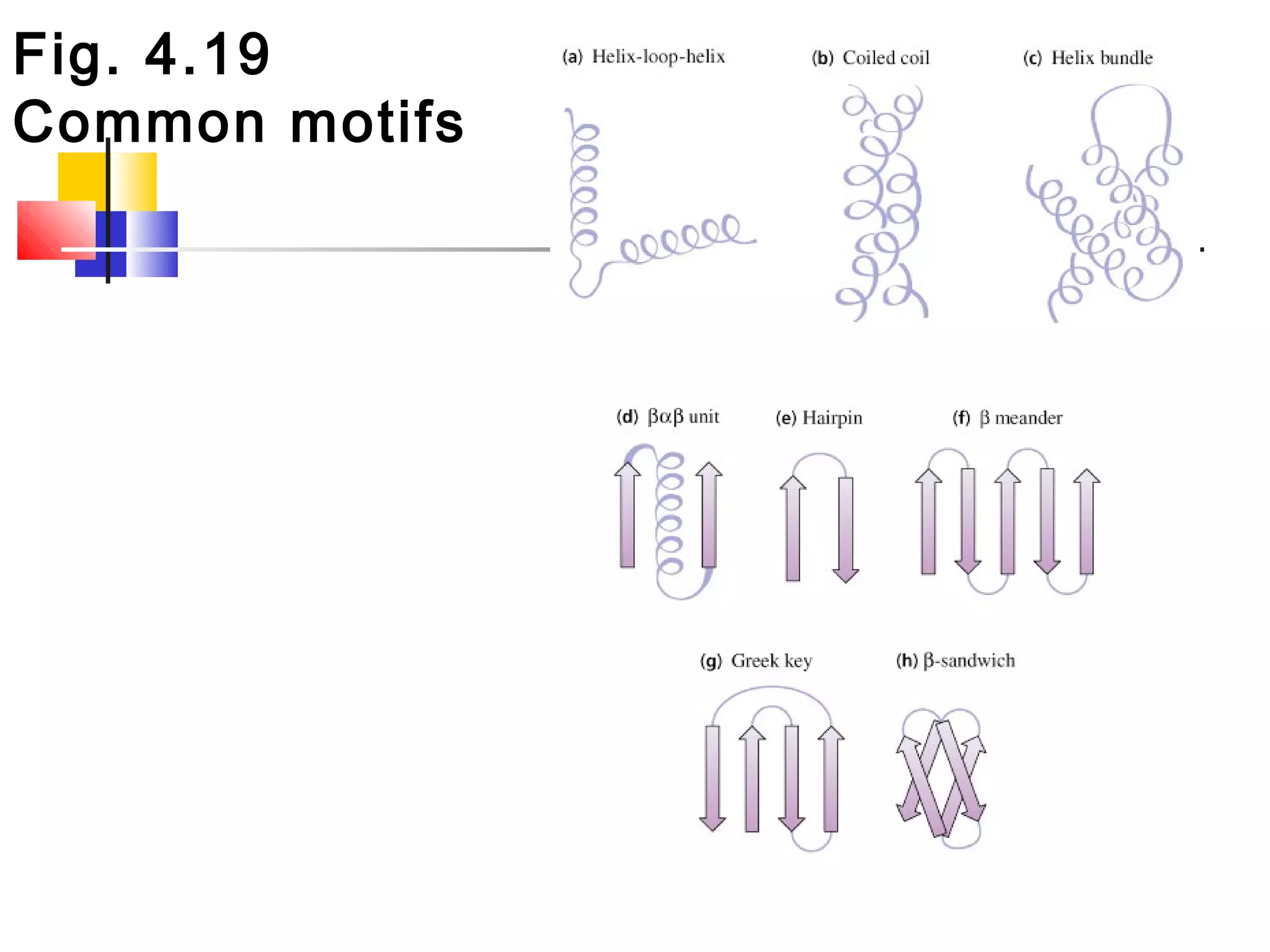 Fig. 4.19
Common motifs

(a) Helix-loop-helix
(b) Coiled coil
(c) Helix bundle

(d) βαβ unit
(e) Hairpin
(f) β meander

(g) Greek key
(h) β-sandwich