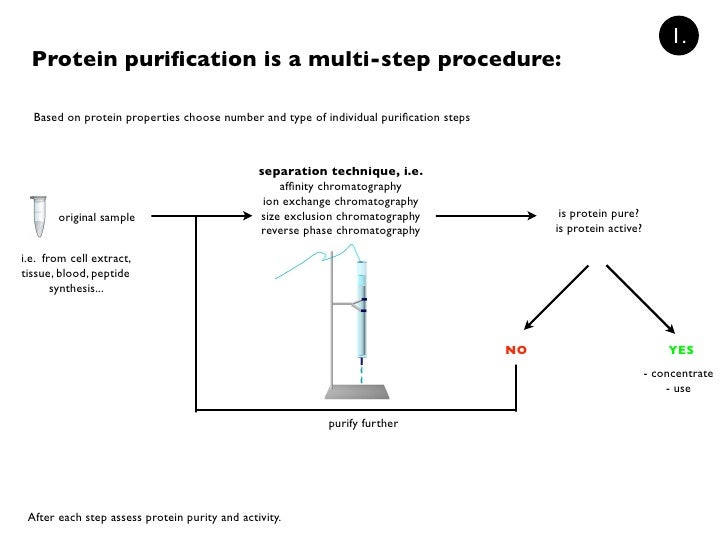 I.

Protein purification is a multi-step procedure:

Based on protein properties choose number and type of individual purification steps

original sample

i.e. from cell extract, tissue, blood, peptide synthesis...

separation technique, i.e.
affinity chromatography
ion exchange chromatography
size exclusion chromatography
reverse phase chromatography

is protein pure?
is protein active?

NO

YES

- concentrate
- use

purify further

After each step assess protein purity and activity.