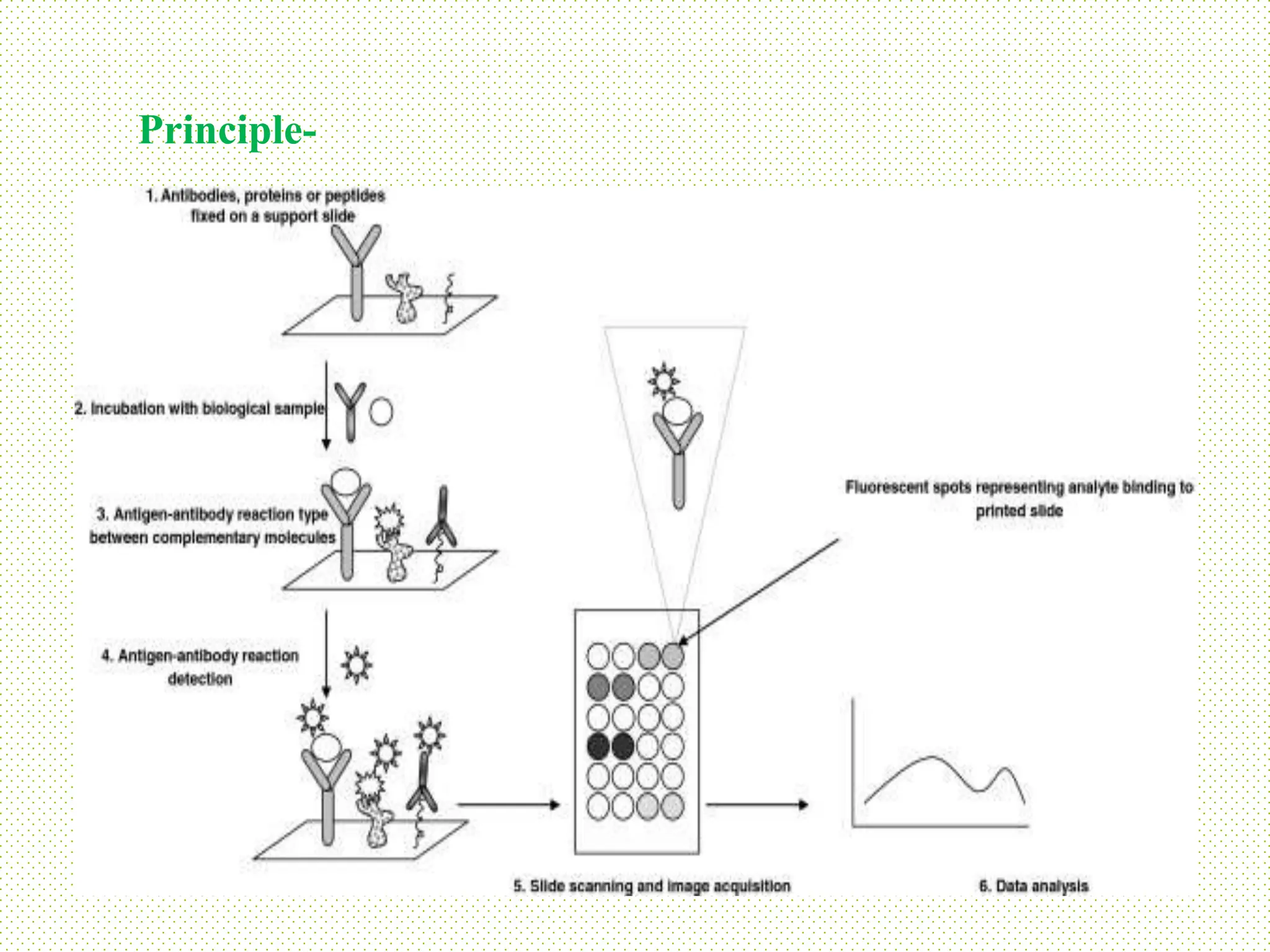 Principle-

1. Antibodies, proteins or peptides fixed on a support slide

2. Incubation with biological sample

3. Antigen-antibody reaction type between complementary molecules

4. Antigen-antibody reaction detection

Fluorescent spots representing analyte binding to printed slide

5. Slide scanning and image acquisition

6. Data analysis