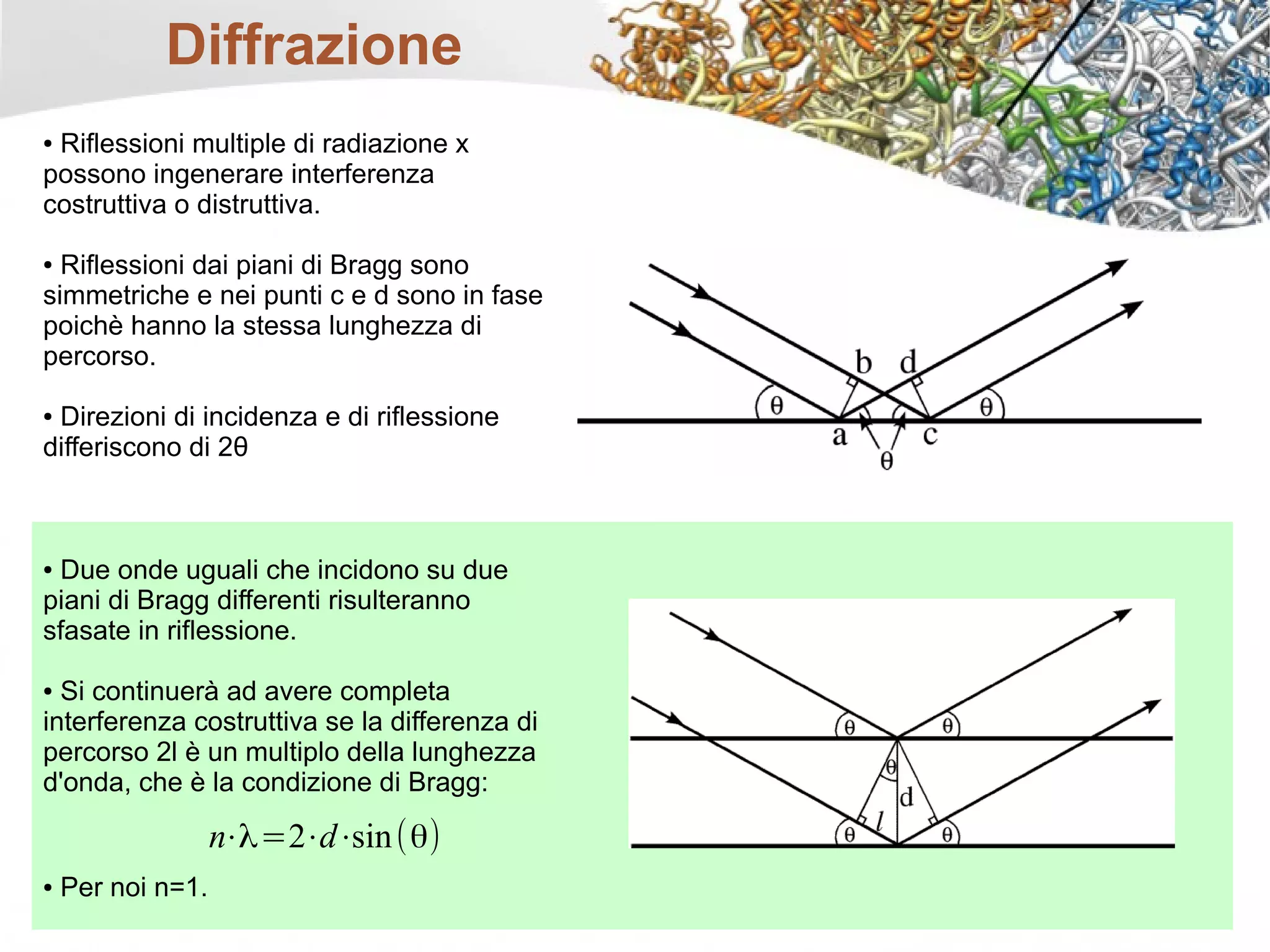 Diffrazione

• Riflessioni multiple di radiazione x possono ingenerare interferenza costruttiva o distruttiva.

• Riflessioni dai piani di Bragg sono simmetriche e nei punti c e d sono in fase poichè hanno la stessa lunghezza di percorso.

• Direzioni di incidenza e di riflessione differiscono di 2θ

b d
θ θ
a c
θ

• Due onde uguali che incidono su due piani di Bragg differenti risulteranno sfasate in riflessione.

• Si continuerà ad avere completa interferenza costruttiva se la differenza di percorso 2l è un multiplo della lunghezza d'onda, che è la condizione di Bragg:

$n \cdot \lambda = 2 \cdot d \cdot \sin(\theta)$

• Per noi n=1.

θ θ
θ
d
l
θ θ