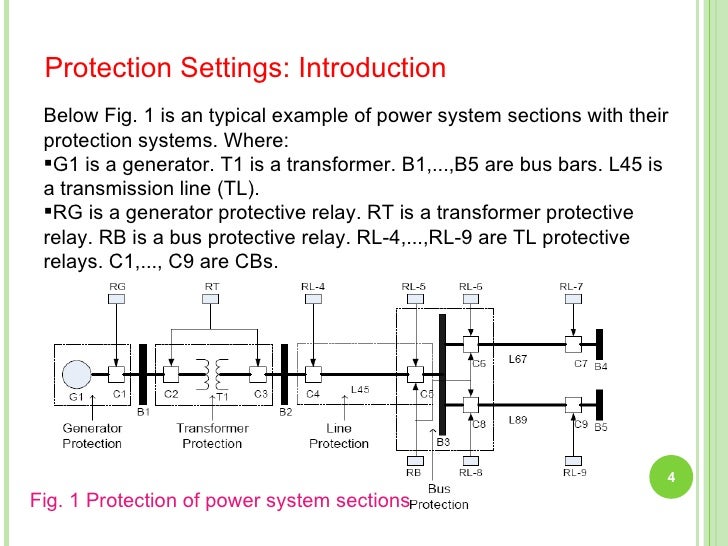 Protection Settings: Introduction

Below Fig. 1 is an typical example of power system sections with their protection systems. Where:
▪G1 is a generator. T1 is a transformer. B1,...,B5 are bus bars. L45 is a transmission line (TL).
▪RG is a generator protective relay. RT is a transformer protective relay. RB is a bus protective relay. RL-4,...,RL-9 are TL protective relays. C1,..., C9 are CBs.

RG
RT
RL-4
RL-5
RL-6
RL-7
G1
C1
B1
C2
T1
C3
B2
C4
L45
C5
C6
L67
C7
B4
C8
L89
C9
B5
B3
Generator Protection
Transformer Protection
Line Protection
RB
RL-8
RL-9
Bus Protection

4

Fig. 1 Protection of power system sections