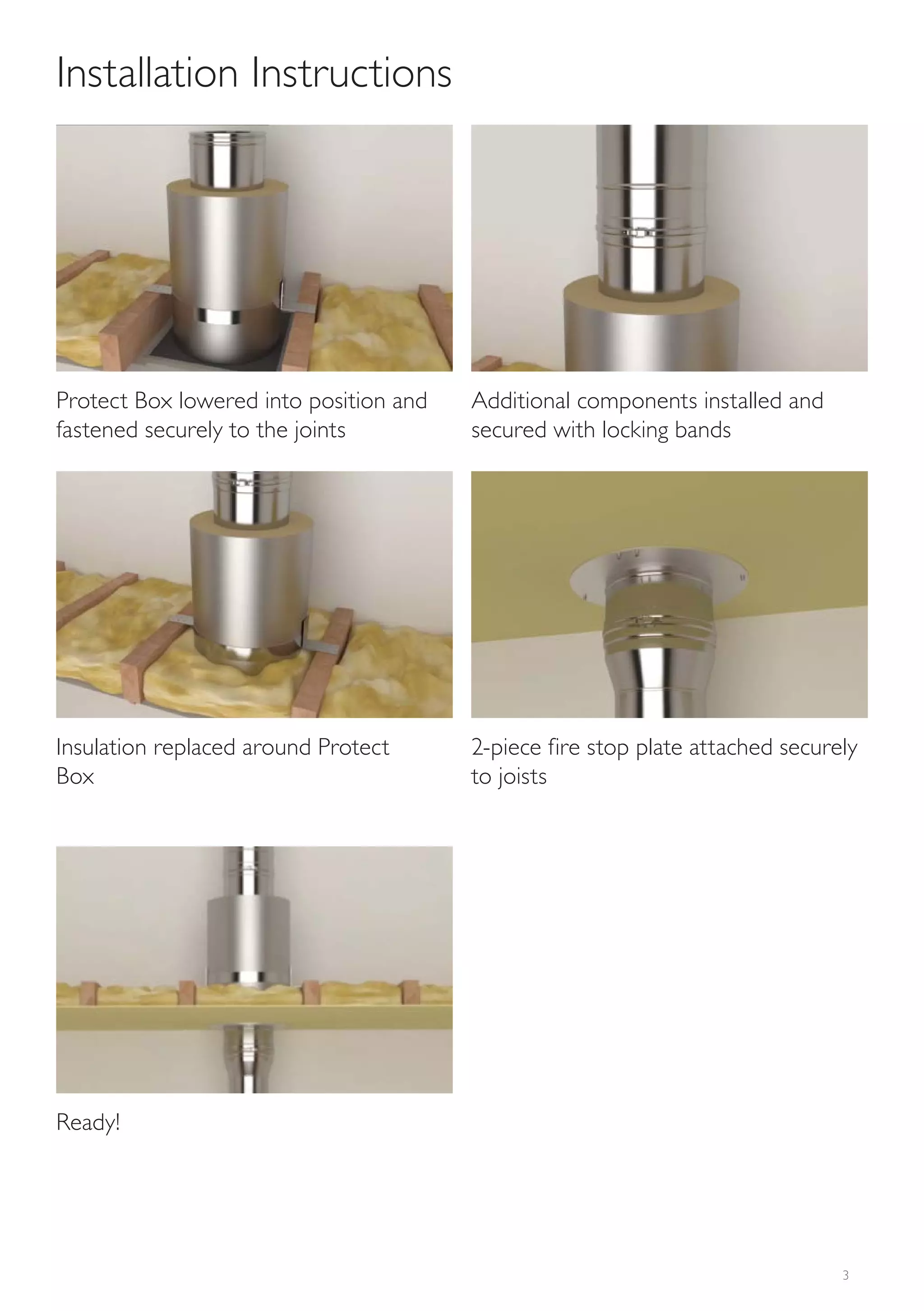 Installation Instructions

Protect Box lowered into position and fastened securely to the joints

Additional components installed and secured with locking bands

Insulation replaced around Protect Box

2-piece fire stop plate attached securely to joists

Ready!

3