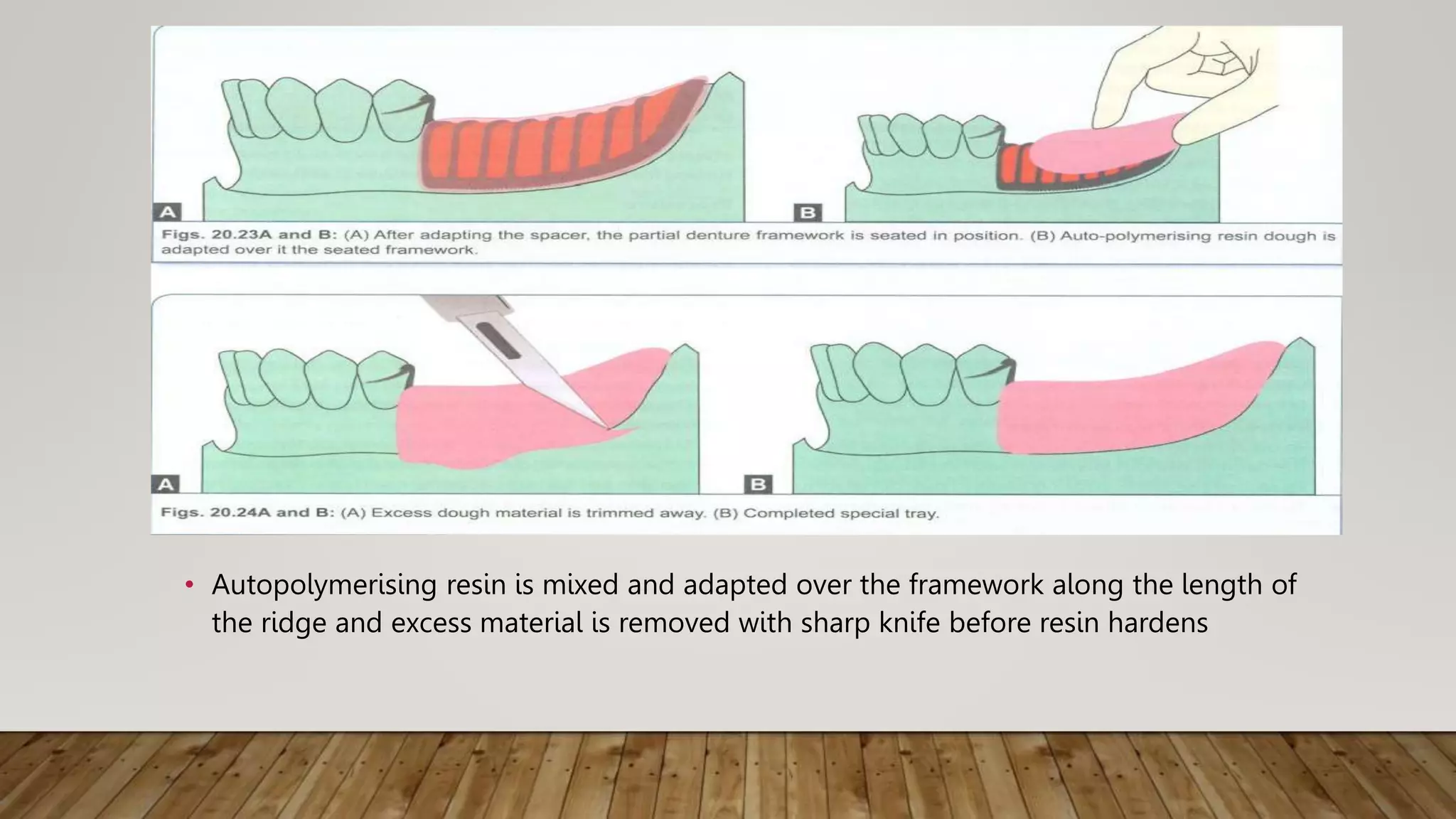 A

B

Figs. 20.23A and B: (A) After adapting the spacer, the partial denture framework is seated in position. (B) Auto-polymerising resin dough is adapted over it the seated framework.

A

B

Figs. 20.24A and B: (A) Excess dough material is trimmed away. (B) Completed special tray.

• Autopolymerising resin is mixed and adapted over the framework along the length of the ridge and excess material is removed with sharp knife before resin hardens