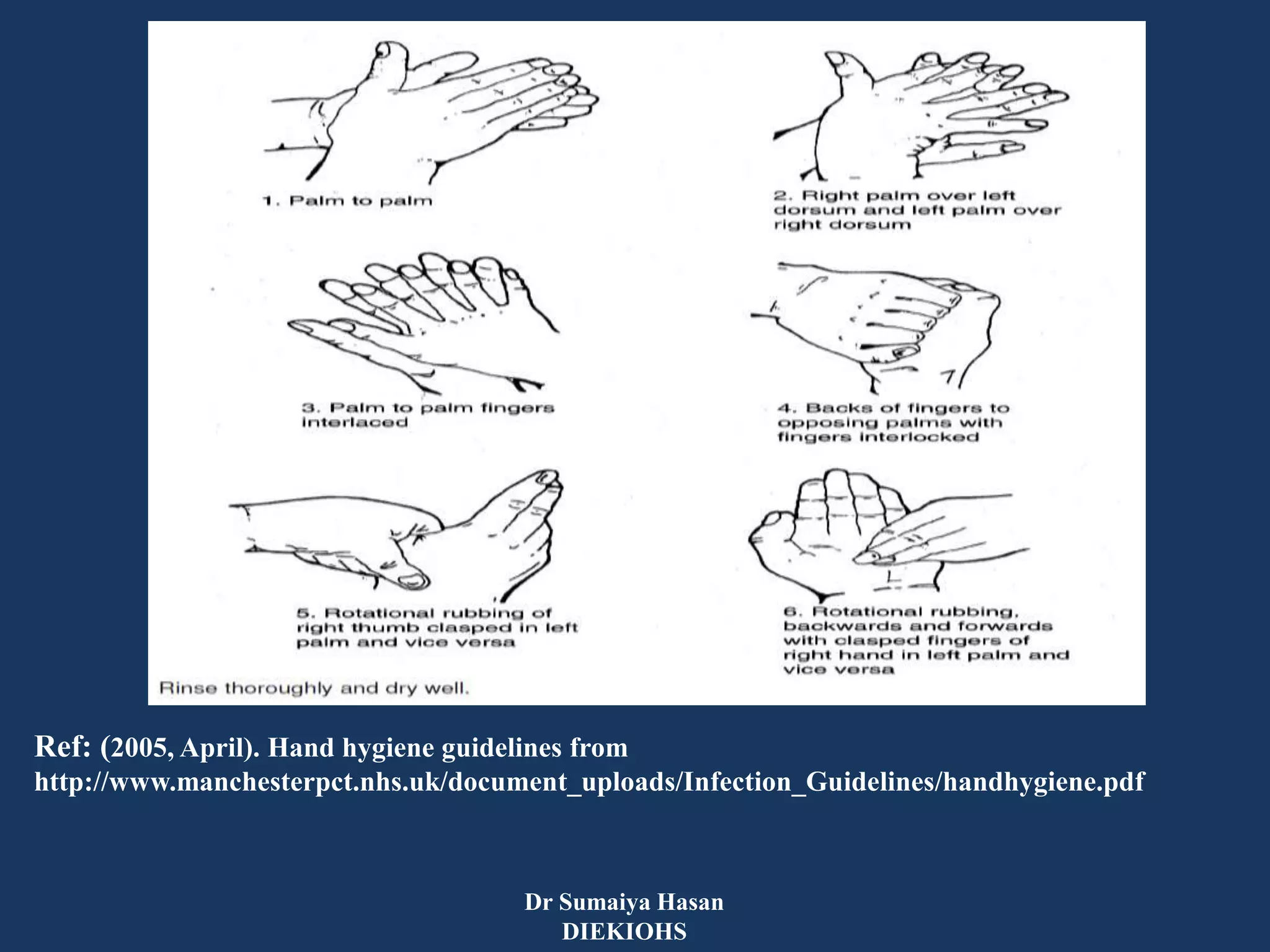 1. Palm to palm

2. Right palm over left dorsum and left palm over right dorsum

3. Palm to palm fingers interlaced

4. Backs of fingers to opposing palms with fingers interlocked

5. Rotational rubbing of right thumb clasped in left palm and vice versa

6. Rotational rubbing, backwards and forwards with clasped fingers of right hand in left palm and vice versa

Rinse thoroughly and dry well.

Ref: (2005, April). Hand hygiene guidelines from http://www.manchesterpct.nhs.uk/document_uploads/Infection_Guidelines/handhygiene.pdf

Dr Sumaiya Hasan
DIEKIOHS