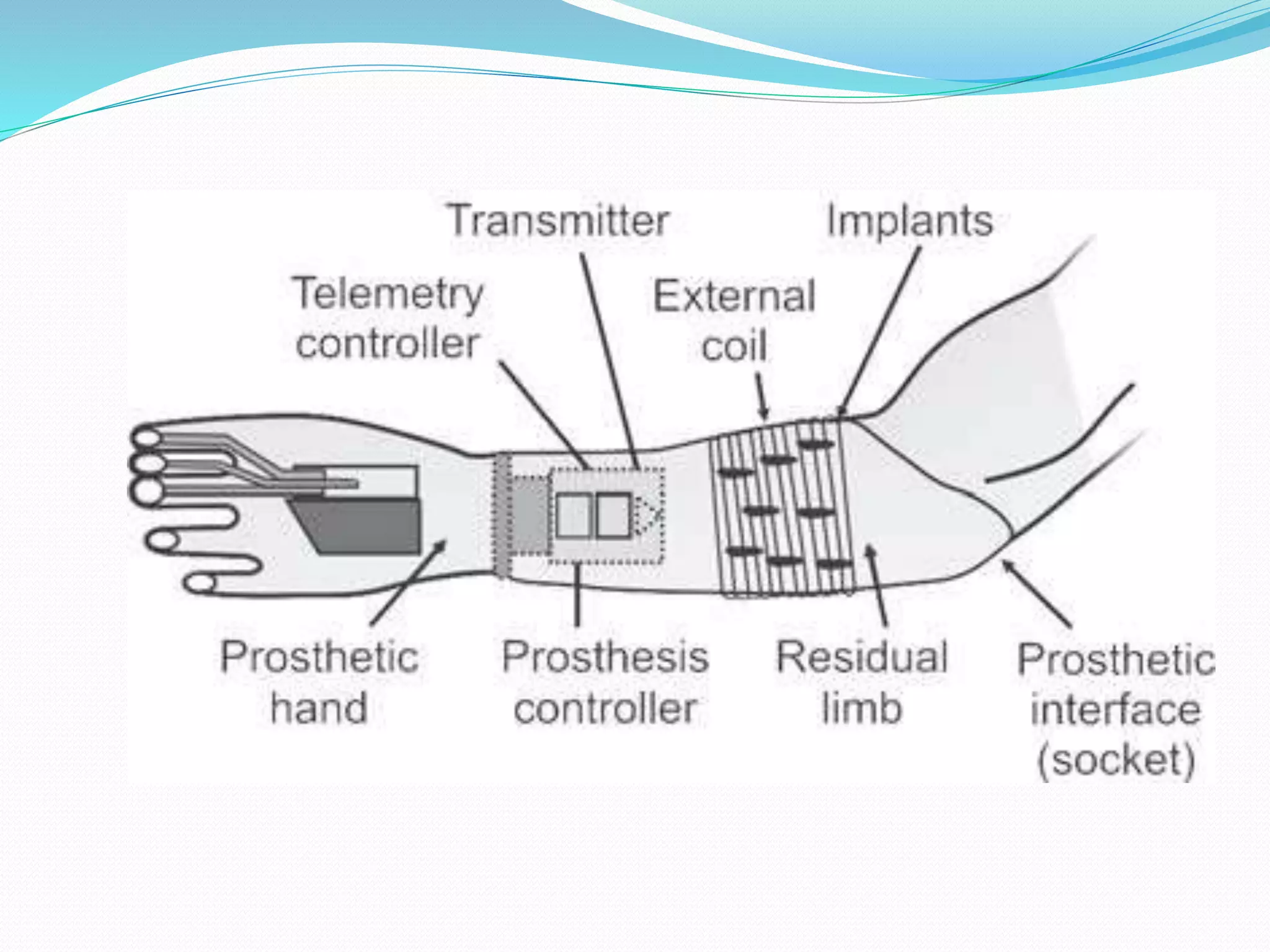 Transmitter

Implants

Telemetry controller

External coil

Prosthetic hand

Prosthesis controller

Residual limb

Prosthetic interface (socket)