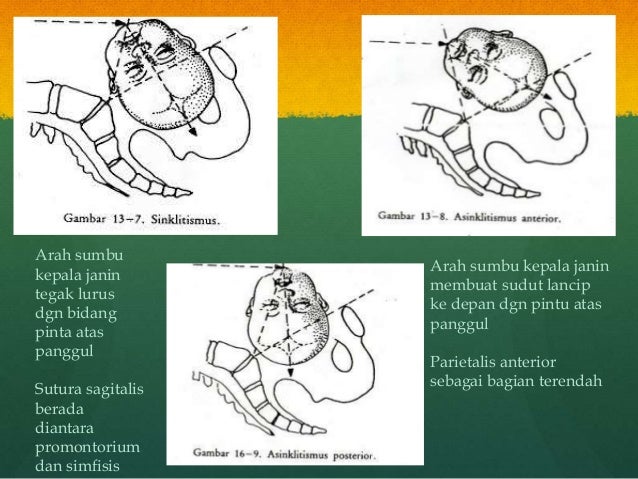 Gambar 13–7. Sinklitismus.

Gambar 13–8. Asinklitismus anterior.

Arah sumbu kepala janin tegak lurus dgn bidang pinta atas panggul

Sutura sagitalis berada diantara promontorium dan simfisis

Gambar 16–9. Asinklitismus posterior.

Arah sumbu kepala janin membuat sudut lancip ke depan dgn pintu atas panggul

Parietalis anterior sebagai bagian terendah