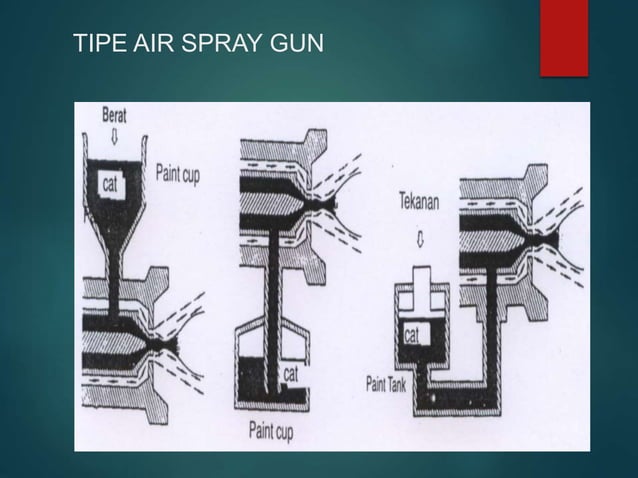 TIPE AIR SPRAY GUN

Berat

cat

Paint cup

cat

Paint cup

Tekanan

cat

Paint Tank