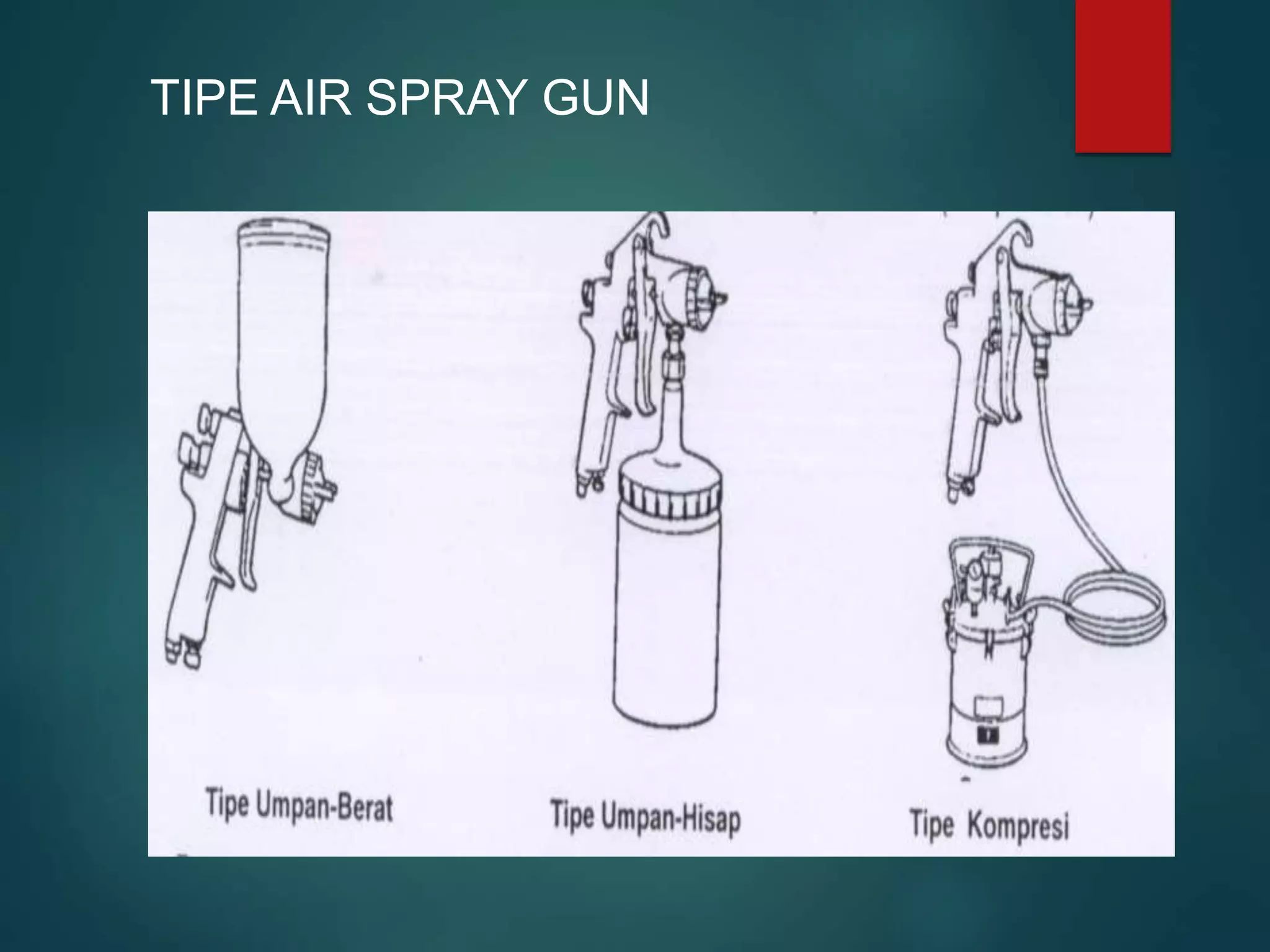 TIPE AIR SPRAY GUN

Tipe Umpan-Berat

Tipe Umpan-Hisap

Tipe Kompresi