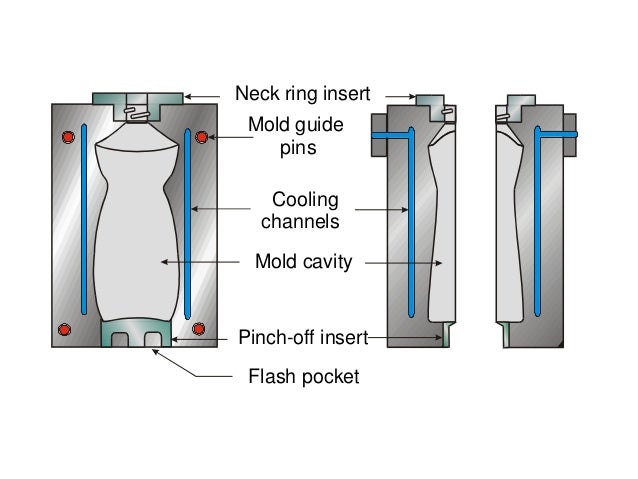 Neck ring insert

Mold guide pins

Cooling channels

Mold cavity

Pinch-off insert

Flash pocket