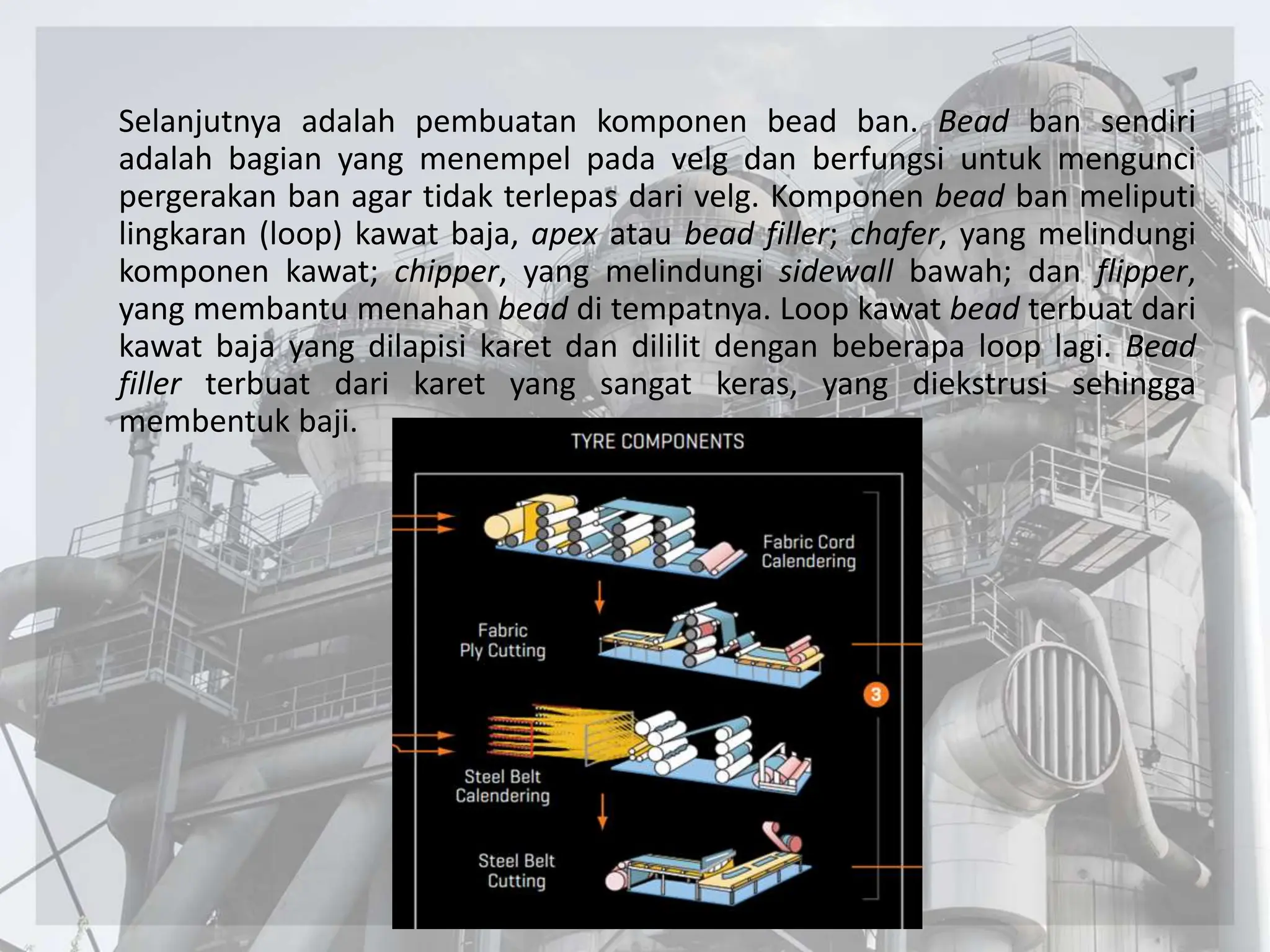 Selanjutnya adalah pembuatan komponen bead ban. Bead ban sendiri adalah bagian yang menempel pada velg dan berfungsi untuk mengunci pergerakan ban agar tidak terlepas dari velg. Komponen bead ban meliputi lingkaran (loop) kawat baja, apex atau bead filler; chafer, yang melindungi komponen kawat; chipper, yang melindungi sidewall bawah; dan flipper, yang membantu menahan bead di tempatnya. Loop kawat bead terbuat dari kawat baja yang dilapisi karet dan dililit dengan beberapa loop lagi. Bead filler terbuat dari karet yang sangat keras, yang diekstrusi sehingga membentuk baji.

TYRE COMPONENTS

Fabric Cord Calendering

Fabric Ply Cutting

3

Steel Belt Calendering

Steel Belt Cutting