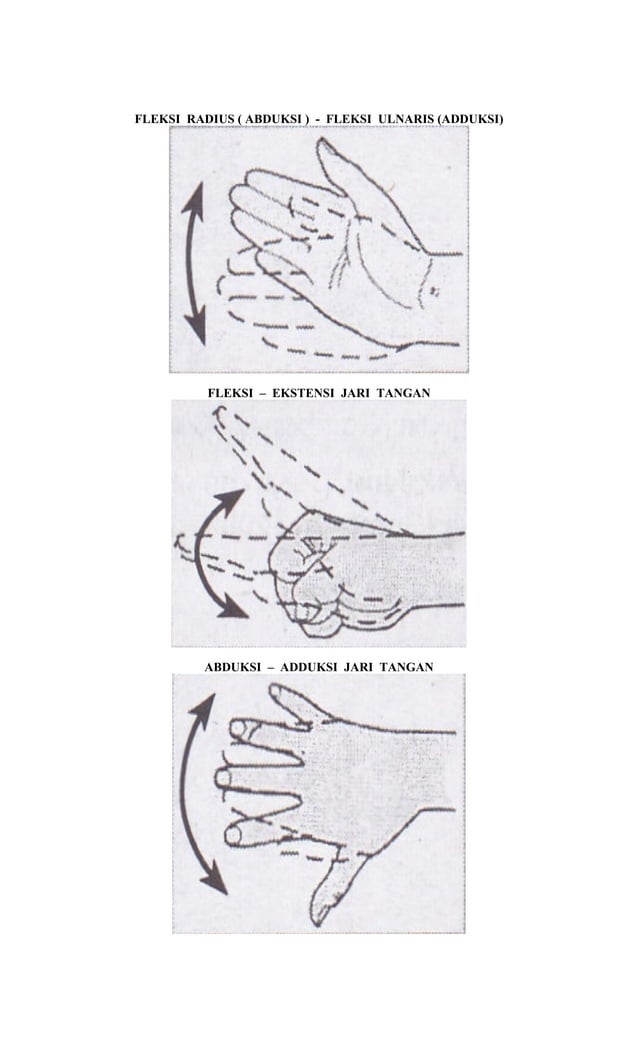 FLEKSI RADIUS ( ABDUKSI ) - FLEKSI ULNARIS (ADDUKSI)

FLEKSI – EKSTENSI JARI TANGAN

ABDUKSI – ADDUKSI JARI TANGAN