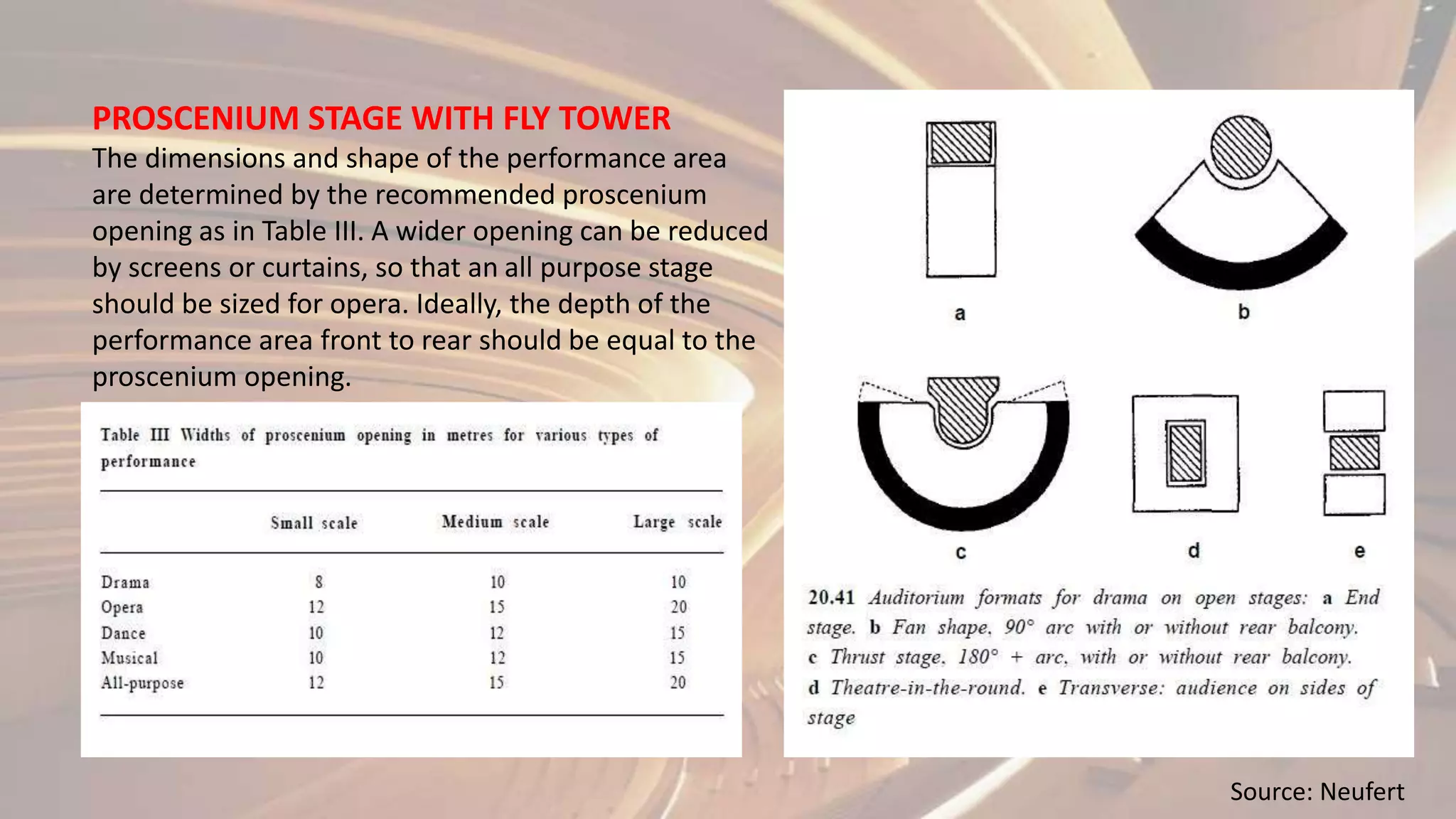 PROSCENIUM STAGE WITH FLY TOWER

The dimensions and shape of the performance area are determined by the recommended proscenium opening as in Table III. A wider opening can be reduced by screens or curtains, so that an all purpose stage should be sized for opera. Ideally, the depth of the performance area front to rear should be equal to the proscenium opening.

Table III Widths of proscenium opening in metres for various types of performance

| | Small scale | Medium scale | Large scale |
|---|---|---|---|
| Drama | 8 | 10 | 10 |
| Opera | 12 | 15 | 20 |
| Dance | 10 | 12 | 15 |
| Musical | 10 | 12 | 15 |
| All-purpose | 12 | 15 | 20 |

a

b

c

d

e

20.41 Auditorium formats for drama on open stages: a End stage. b Fan shape, 90° arc with or without rear balcony. c Thrust stage, 180° + arc, with or without rear balcony. d Theatre-in-the-round. e Transverse: audience on sides of stage

Source: Neufert