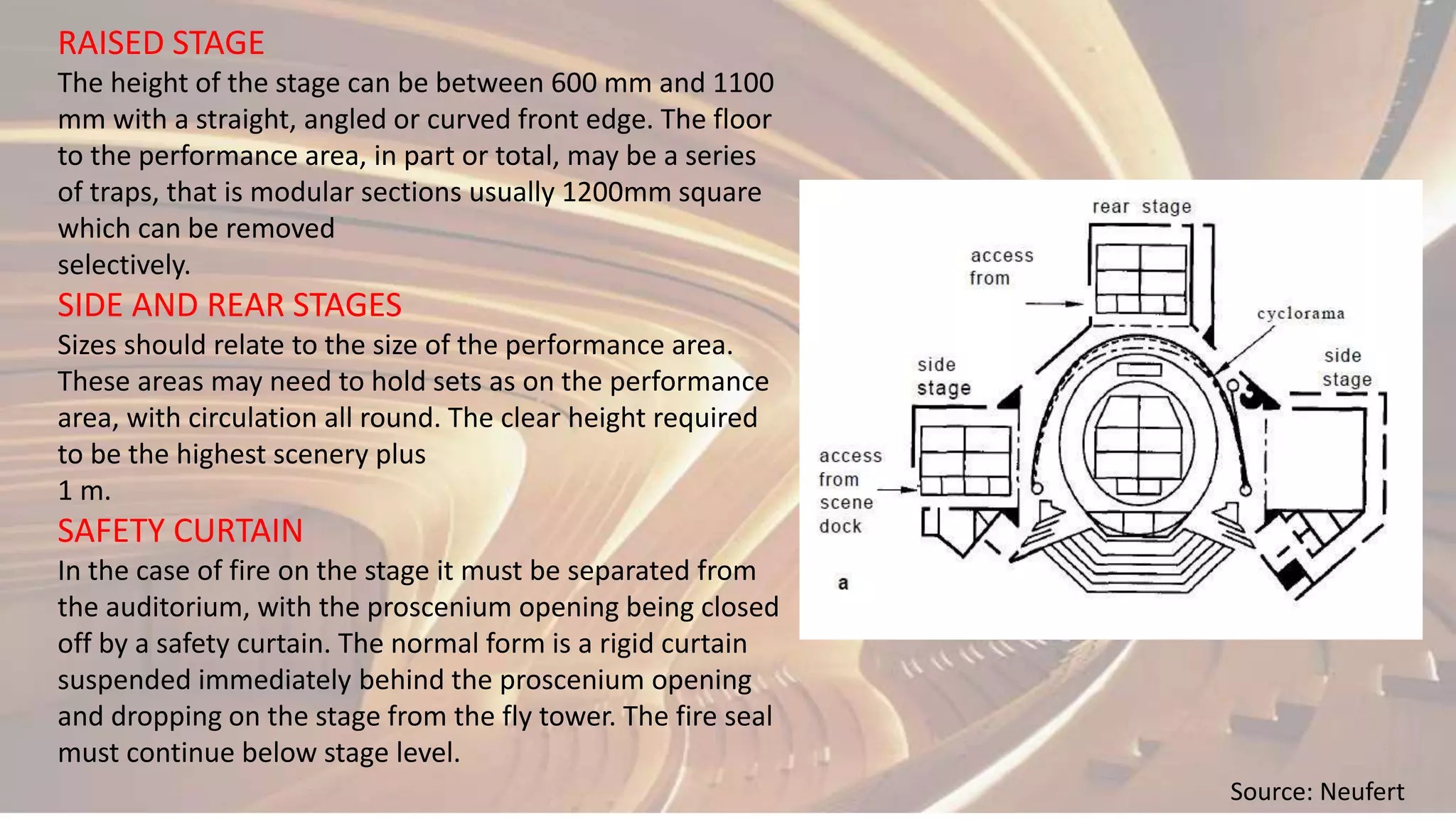 RAISED STAGE

The height of the stage can be between 600 mm and 1100 mm with a straight, angled or curved front edge. The floor to the performance area, in part or total, may be a series of traps, that is modular sections usually 1200mm square which can be removed selectively.

SIDE AND REAR STAGES

Sizes should relate to the size of the performance area. These areas may need to hold sets as on the performance area, with circulation all round. The clear height required to be the highest scenery plus 1 m.

SAFETY CURTAIN

In the case of fire on the stage it must be separated from the auditorium, with the proscenium opening being closed off by a safety curtain. The normal form is a rigid curtain suspended immediately behind the proscenium opening and dropping on the stage from the fly tower. The fire seal must continue below stage level.

rear stage

access from

cyclorama

side stage

side stage

access from scene dock

a

Source: Neufert