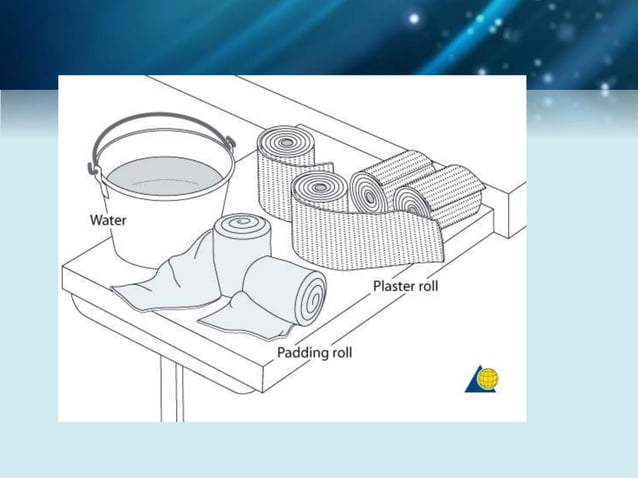 Water

Plaster roll

Padding roll