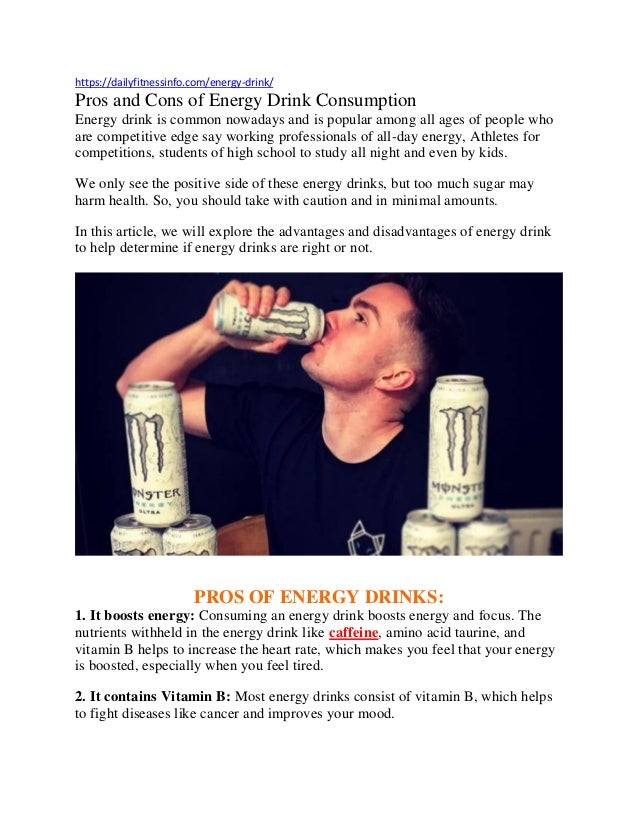 https://dailyfitnessinfo.com/energy-drink/

Pros and Cons of Energy Drink Consumption

Energy drink is common nowadays and is popular among all ages of people who are competitive edge say working professionals of all-day energy, Athletes for competitions, students of high school to study all night and even by kids.

We only see the positive side of these energy drinks, but too much sugar may harm health. So, you should take with caution and in minimal amounts.

In this article, we will explore the advantages and disadvantages of energy drink to help determine if energy drinks are right or not.

MONSTER ENERGY ULTRA

MONSTER ENERGY ULTRA

PROS OF ENERGY DRINKS:

1. It boosts energy: Consuming an energy drink boosts energy and focus. The nutrients withheld in the energy drink like caffeine, amino acid taurine, and vitamin B helps to increase the heart rate, which makes you feel that your energy is boosted, especially when you feel tired.

2. It contains Vitamin B: Most energy drinks consist of vitamin B, which helps to fight diseases like cancer and improves your mood.