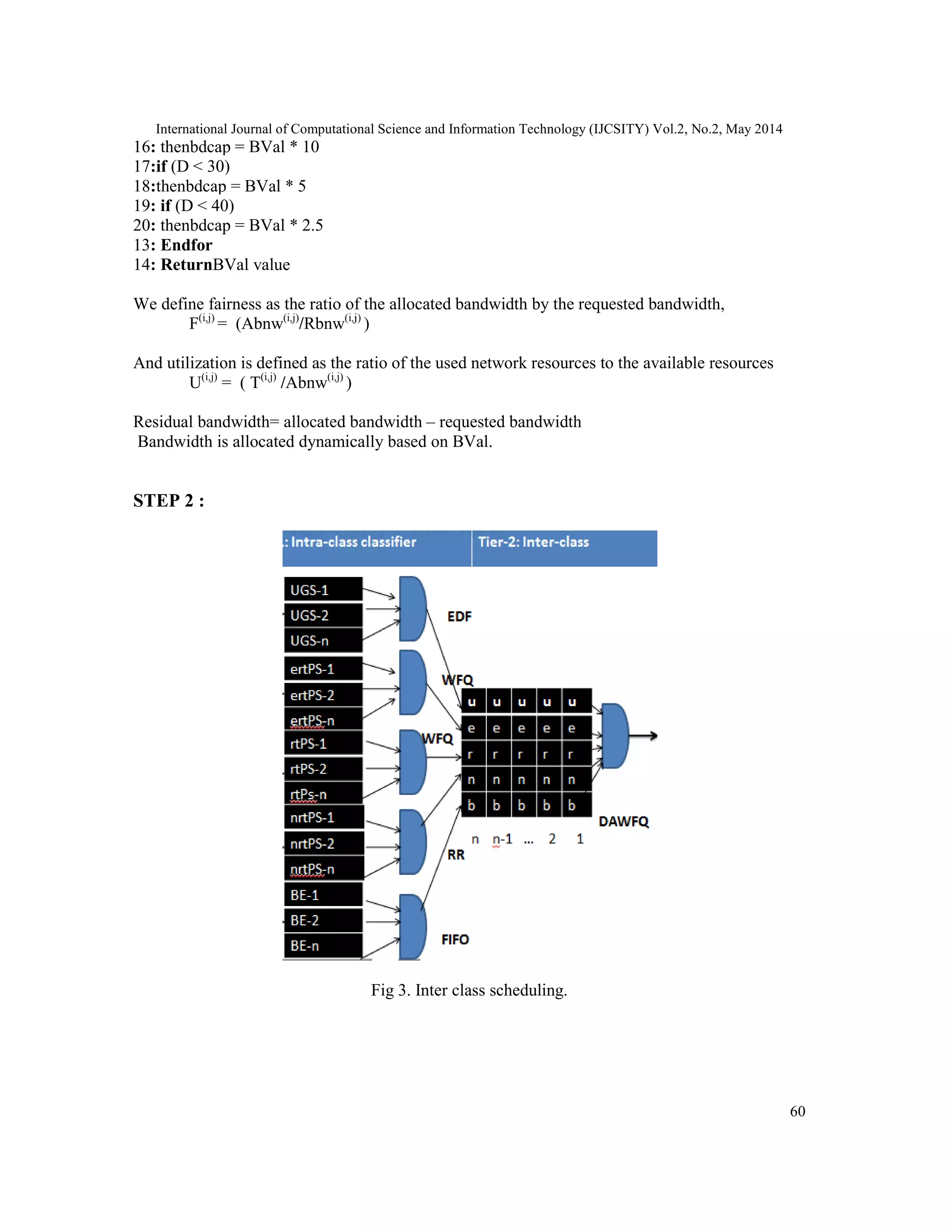 International Journal of Computational Science and Information Technology (IJCSITY) Vol.2, No.2, May 2014

16: thenbdcap = BVal * 10
17:if (D < 30)
18:thenbdcap = BVal * 5
19: if (D < 40)
20: thenbdcap = BVal * 2.5
13: Endfor
14: ReturnBVal value

We define fairness as the ratio of the allocated bandwidth by the requested bandwidth,
$F^{(i,j)} = (Abnw^{(i,j)}/Rbnw^{(i,j)})$

And utilization is defined as the ratio of the used network resources to the available resources
$U^{(i,j)} = (T^{(i,j)}/Abnw^{(i,j)})$

Residual bandwidth= allocated bandwidth – requested bandwidth
Bandwidth is allocated dynamically based on BVal.

STEP 2 :

: Intra-class classifier
Tier-2: Inter-class

UGS-1
UGS-2
UGS-n
ertPS-1
ertPS-2
ertPS-n
rtPS-1
rtPS-2
rtPs-n
nrtPS-1
nrtPS-2
nrtPS-n
BE-1
BE-2
BE-n

EDF
WFQ
WFQ
RR
FIFO

| u | u | u | u | u |
|---|---|---|---|---|
| e | e | e | e | e |
| r | r | r | r | r |
| n | n | n | n | n |
| b | b | b | b | b |

n n-1 ... 2 1

DAWFQ

Fig 3. Inter class scheduling.

60