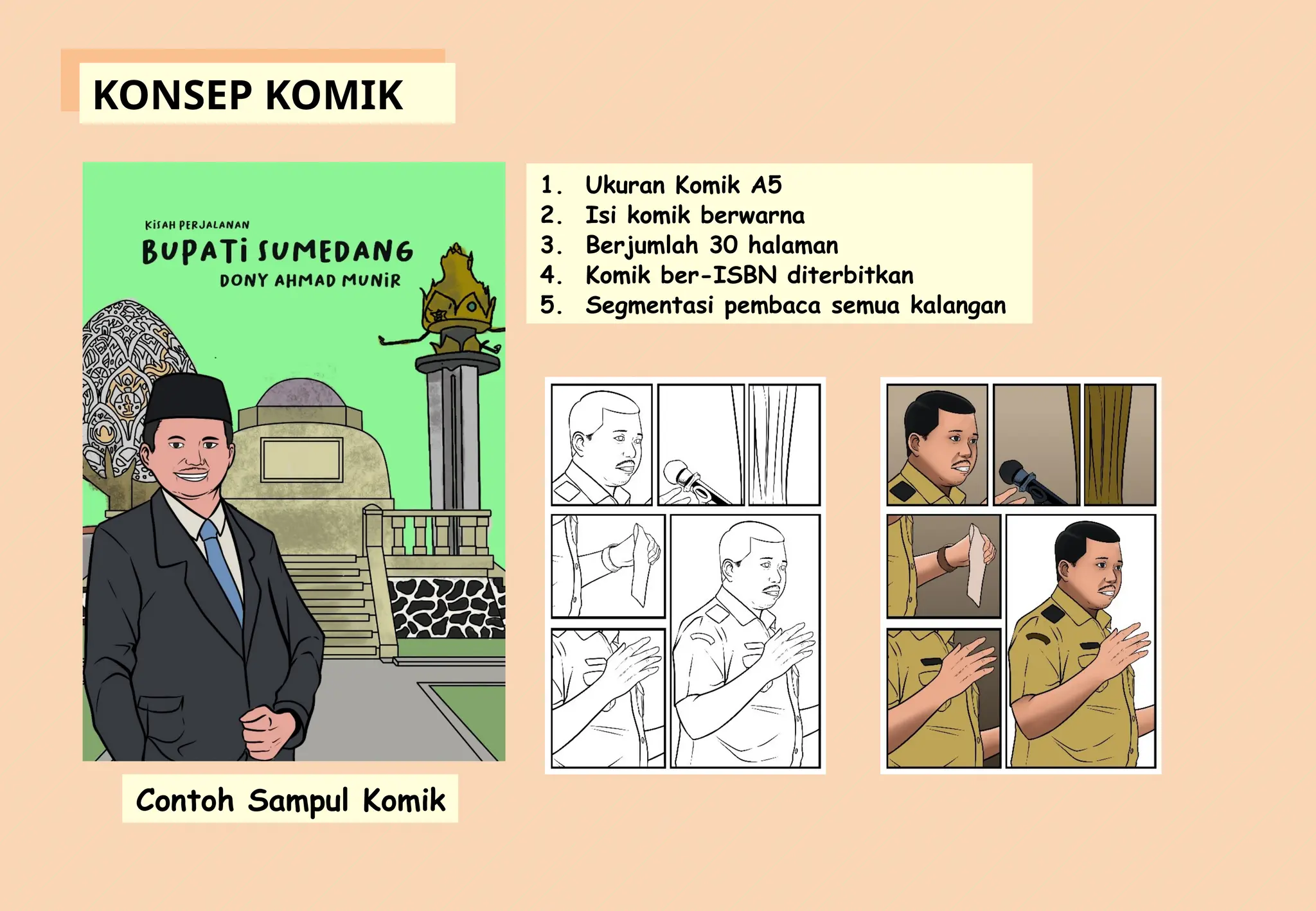 KONSEP KOMIK

KISAH PERJALANAN
BUPATI SUMEDANG
DONY AHMAD MUNIR

Contoh Sampul Komik

1. Ukuran Komik A5
2. Isi komik berwarna
3. Berjumlah 30 halaman
4. Komik ber-ISBN diterbitkan
5. Segmentasi pembaca semua kalangan