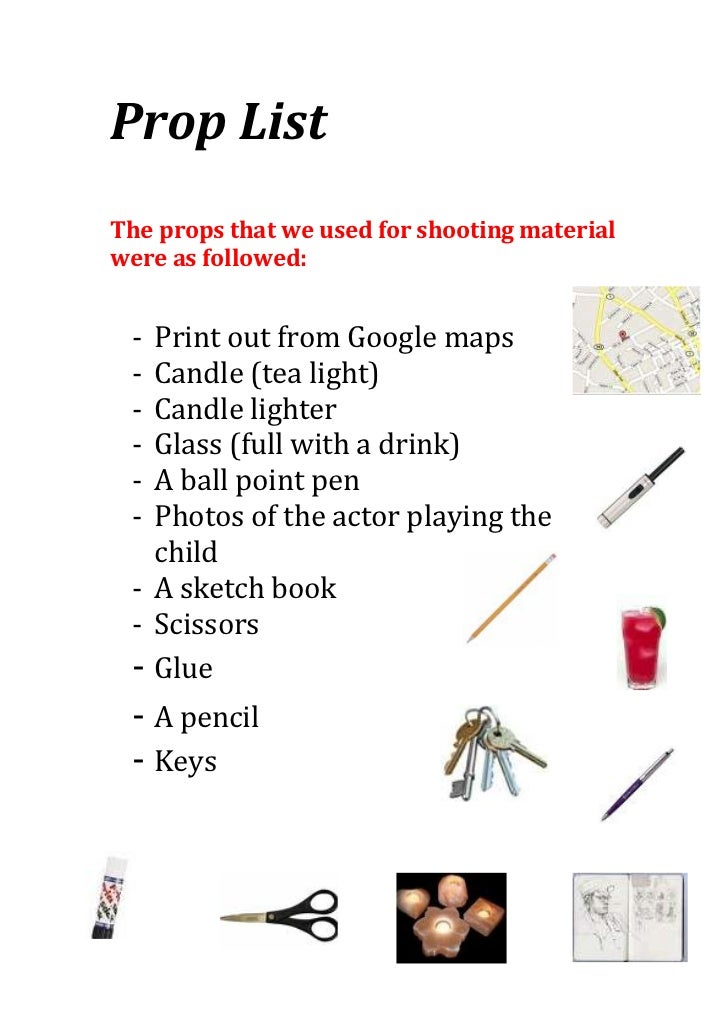 Prop List

The props that we used for shooting material were as followed:

- Print out from Google maps
- Candle (tea light)
- Candle lighter
- Glass (full with a drink)
- A ball point pen
- Photos of the actor playing the child
- A sketch book
- Scissors
- Glue
- A pencil
- Keys