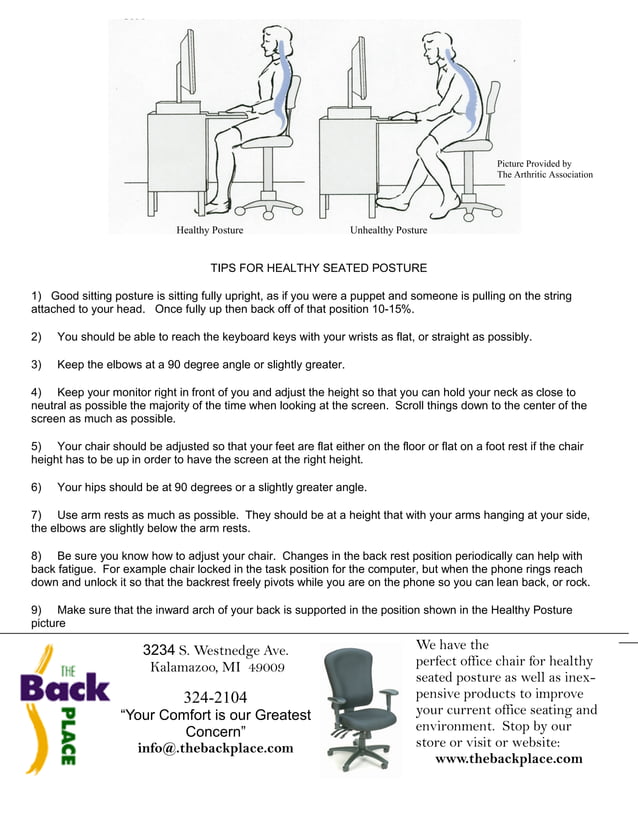 Picture Provided by The Arthritic Association

Healthy Posture

Unhealthy Posture

TIPS FOR HEALTHY SEATED POSTURE

1) Good sitting posture is sitting fully upright, as if you were a puppet and someone is pulling on the string attached to your head. Once fully up then back off of that position 10-15%.

2) You should be able to reach the keyboard keys with your wrists as flat, or straight as possibly.

3) Keep the elbows at a 90 degree angle or slightly greater.

4) Keep your monitor right in front of you and adjust the height so that you can hold your neck as close to neutral as possible the majority of the time when looking at the screen. Scroll things down to the center of the screen as much as possible.

5) Your chair should be adjusted so that your feet are flat either on the floor or flat on a foot rest if the chair height has to be up in order to have the screen at the right height.

6) Your hips should be at 90 degrees or a slightly greater angle.

7) Use arm rests as much as possible. They should be at a height that with your arms hanging at your side, the elbows are slightly below the arm rests.

8) Be sure you know how to adjust your chair. Changes in the back rest position periodically can help with back fatigue. For example chair locked in the task position for the computer, but when the phone rings reach down and unlock it so that the backrest freely pivots while you are on the phone so you can lean back, or rock.

9) Make sure that the inward arch of your back is supported in the position shown in the Healthy Posture picture

THE Back PLACE

3234 S. Westnedge Ave.
Kalamazoo, MI 49009

324-2104
"Your Comfort is our Greatest Concern"
info@.thebackplace.com

We have the perfect office chair for healthy seated posture as well as inexpensive products to improve your current office seating and environment. Stop by our store or visit or website:
www.thebackplace.com